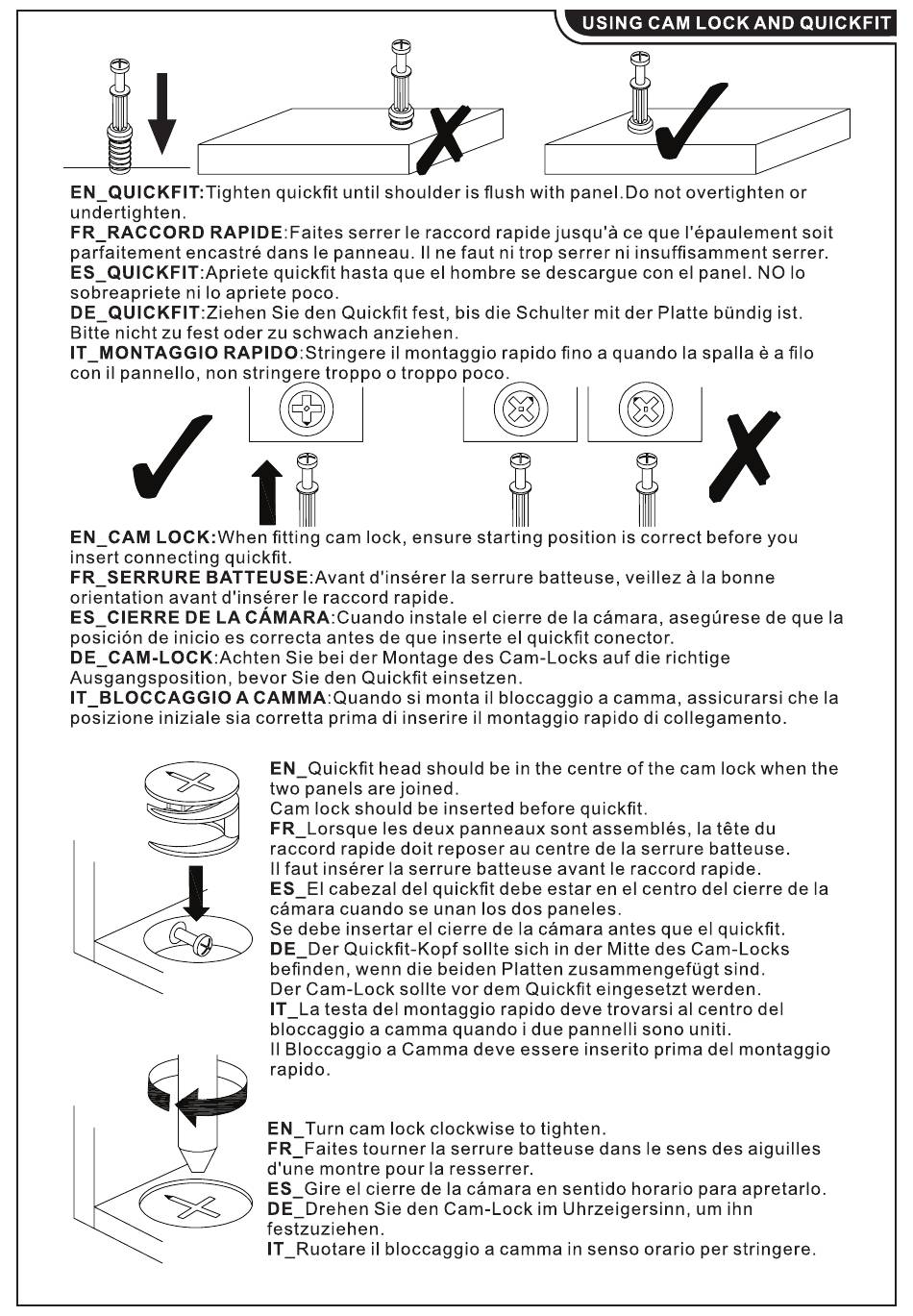 USING CAM LOCK AND QUICKFIT

EN_QUICKFIT:Tighten quickfit until shoulder is flush with panel.Do not overtighten or undertighten.
FR_RACCORD RAPIDE:Faites serrer le raccord rapide jusqu'à ce que l'épaulement soit parfaitement encastré dans le panneau. Il ne faut ni trop serrer ni insuffisamment serrer.
ES_QUICKFIT:Apriete quickfit hasta que el hombre se descargue con el panel. NO lo sobreapriete ni lo apriete poco.
DE_QUICKFIT:Ziehen Sie den Quickfit fest, bis die Schulter mit der Platte bündig ist. Bitte nicht zu fest oder zu schwach anziehen.
IT_MONTAGGIO RAPIDO:Stringere il montaggio rapido fino a quando la spalla è a filo con il pannello, non stringere troppo o troppo poco.

EN_CAM LOCK:When fitting cam lock, ensure starting position is correct before you insert connecting quickfit.
FR_SERRURE BATTEUSE:Avant d'insérer la serrure batteuse, veillez à la bonne orientation avant d'insérer le raccord rapide.
ES_CIERRE DE LA CÁMARA:Cuando instale el cierre de la cámara, asegúrese de que la posición de inicio es correcta antes de que inserte el quickfit conector.
DE_CAM-LOCK:Achten Sie bei der Montage des Cam-Locks auf die richtige Ausgangsposition, bevor Sie den Quickfit einsetzen.
IT_BLOCCAGGIO A CAMMA:Quando si monta il bloccaggio a camma, assicurarsi che la posizione iniziale sia corretta prima di inserire il montaggio rapido di collegamento.

EN_Quickfit head should be in the centre of the cam lock when the two panels are joined.
Cam lock should be inserted before quickfit.
FR_Lorsque les deux panneaux sont assemblés, la tête du raccord rapide doit reposer au centre de la serrure batteuse.
Il faut insérer la serrure batteuse avant le raccord rapide.
ES_El cabezal del quickfit debe estar en el centro del cierre de la cámara cuando se unan los dos paneles.
Se debe insertar el cierre de la cámara antes que el quickfit.
DE_Der Quickfit-Kopf sollte sich in der Mitte des Cam-Locks befinden, wenn die beiden Platten zusammengefügt sind.
Der Cam-Lock sollte vor dem Quickfit eingesetzt werden.
IT_La testa del montaggio rapido deve trovarsi al centro del bloccaggio a camma quando i due pannelli sono uniti.
Il Bloccaggio a Camma deve essere inserito prima del montaggio rapido.

EN_Turn cam lock clockwise to tighten.
FR_Faites tourner la serrure batteuse dans le sens des aiguilles d'une montre pour la resserrer.
ES_Gire el cierre de la cámara en sentido horario para apretarlo.
DE_Drehen Sie den Cam-Lock im Uhrzeigersinn, um ihn festzuziehen.
IT_Ruotare il bloccaggio a camma in senso orario per stringere.