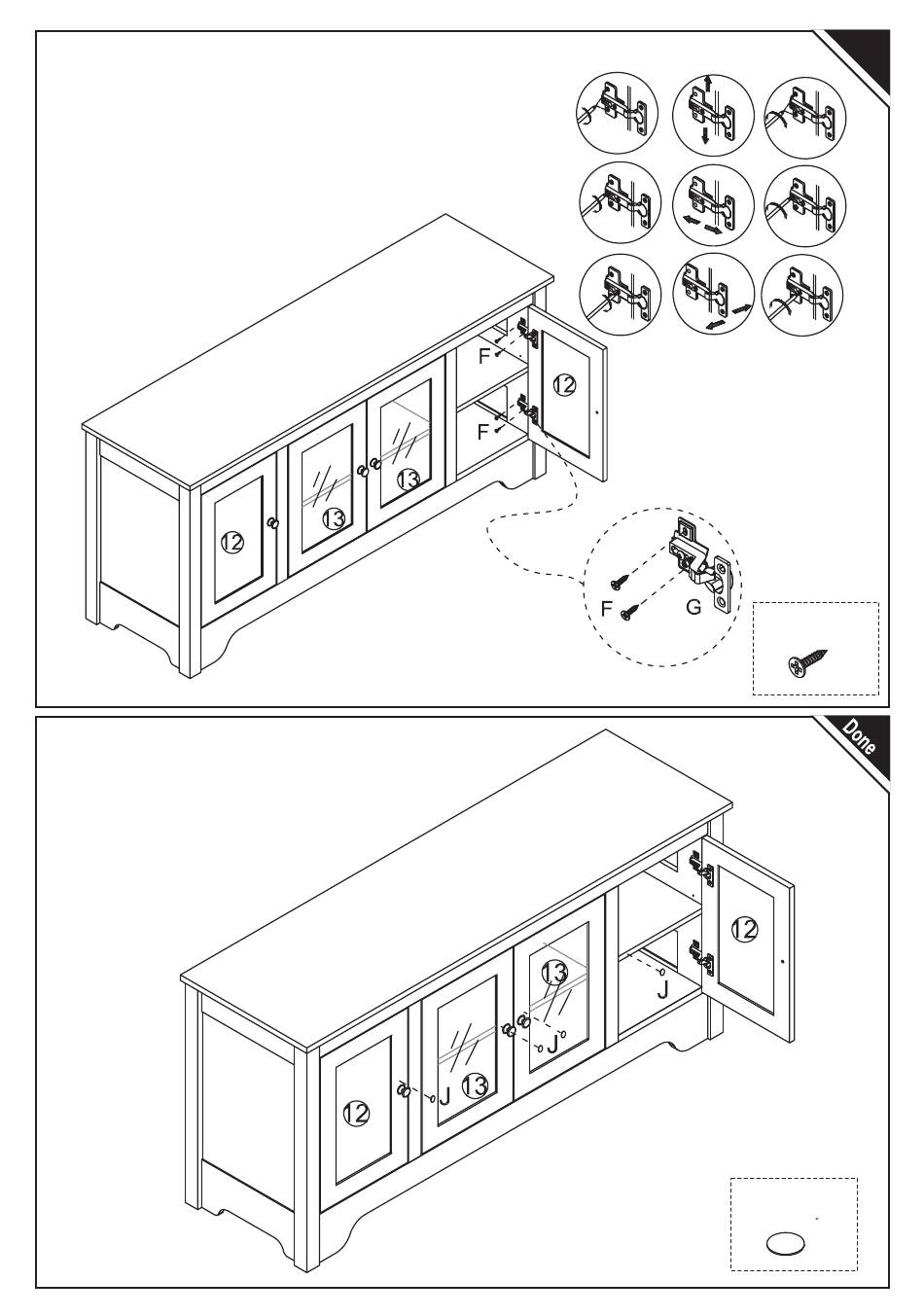 F
F
12
12
13
13
F
G

Done
12
12
13
13
J
J
J