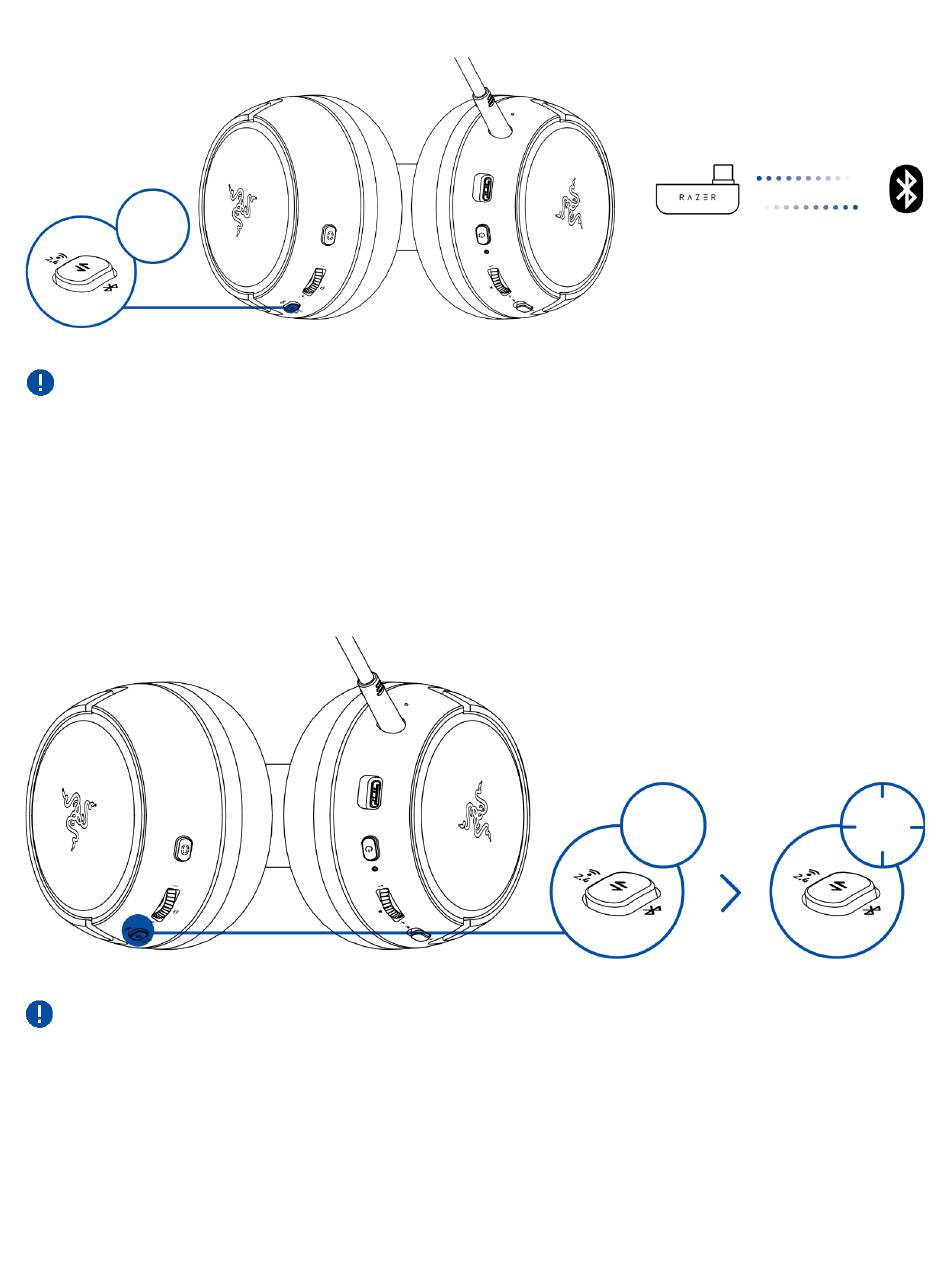 RAZER