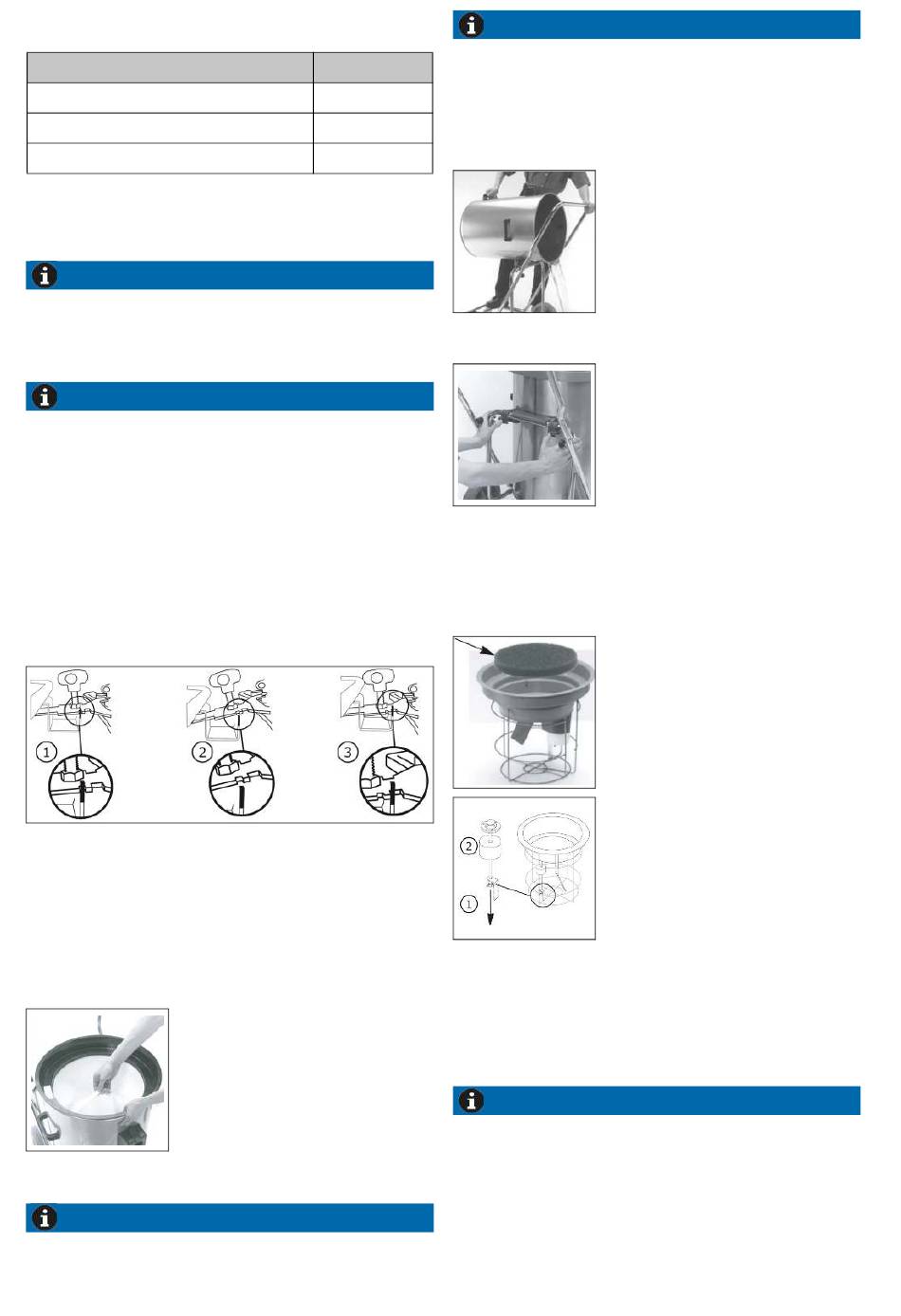 1

2

3

2

1