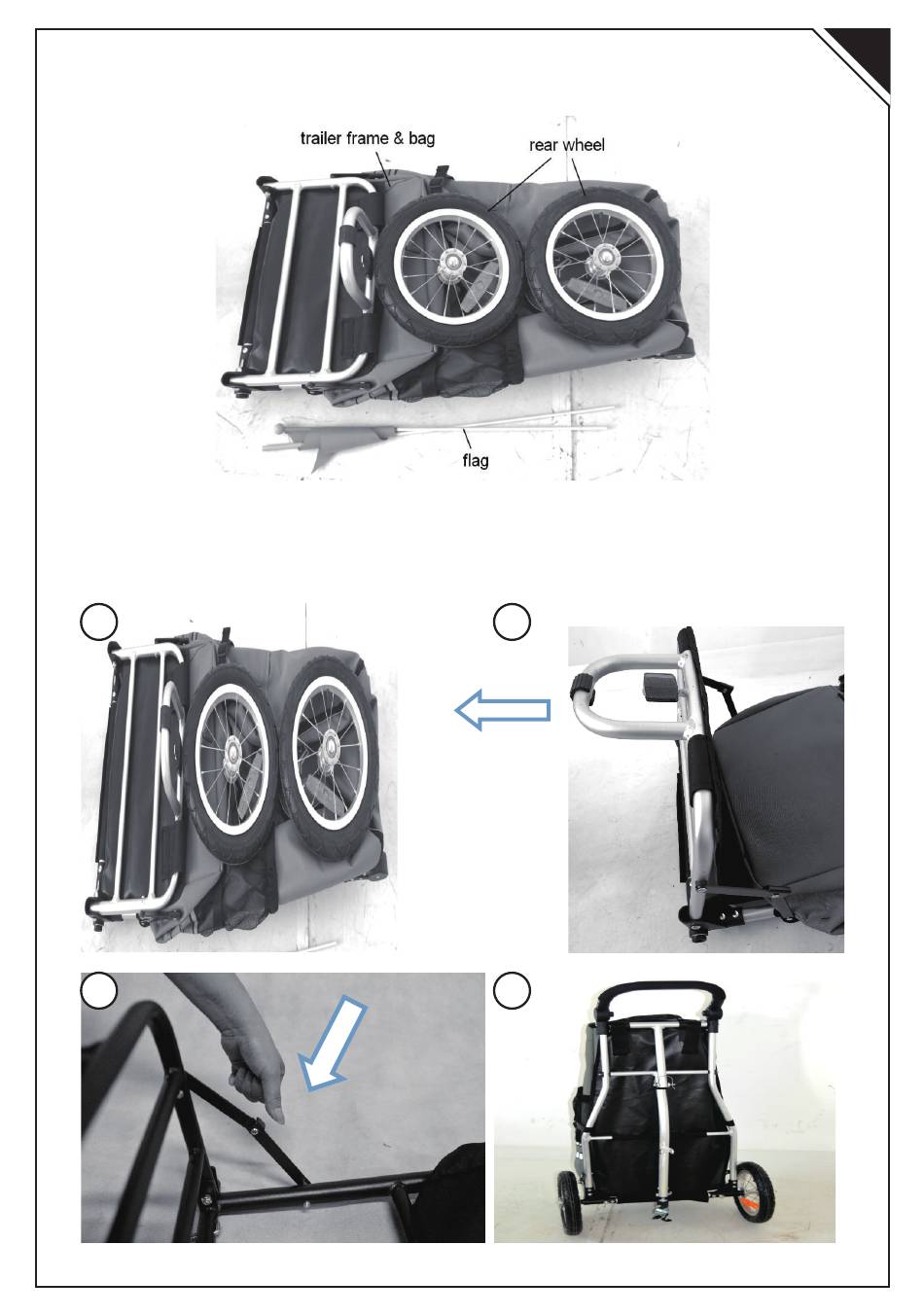 trailer frame & bag

rear wheel

flag