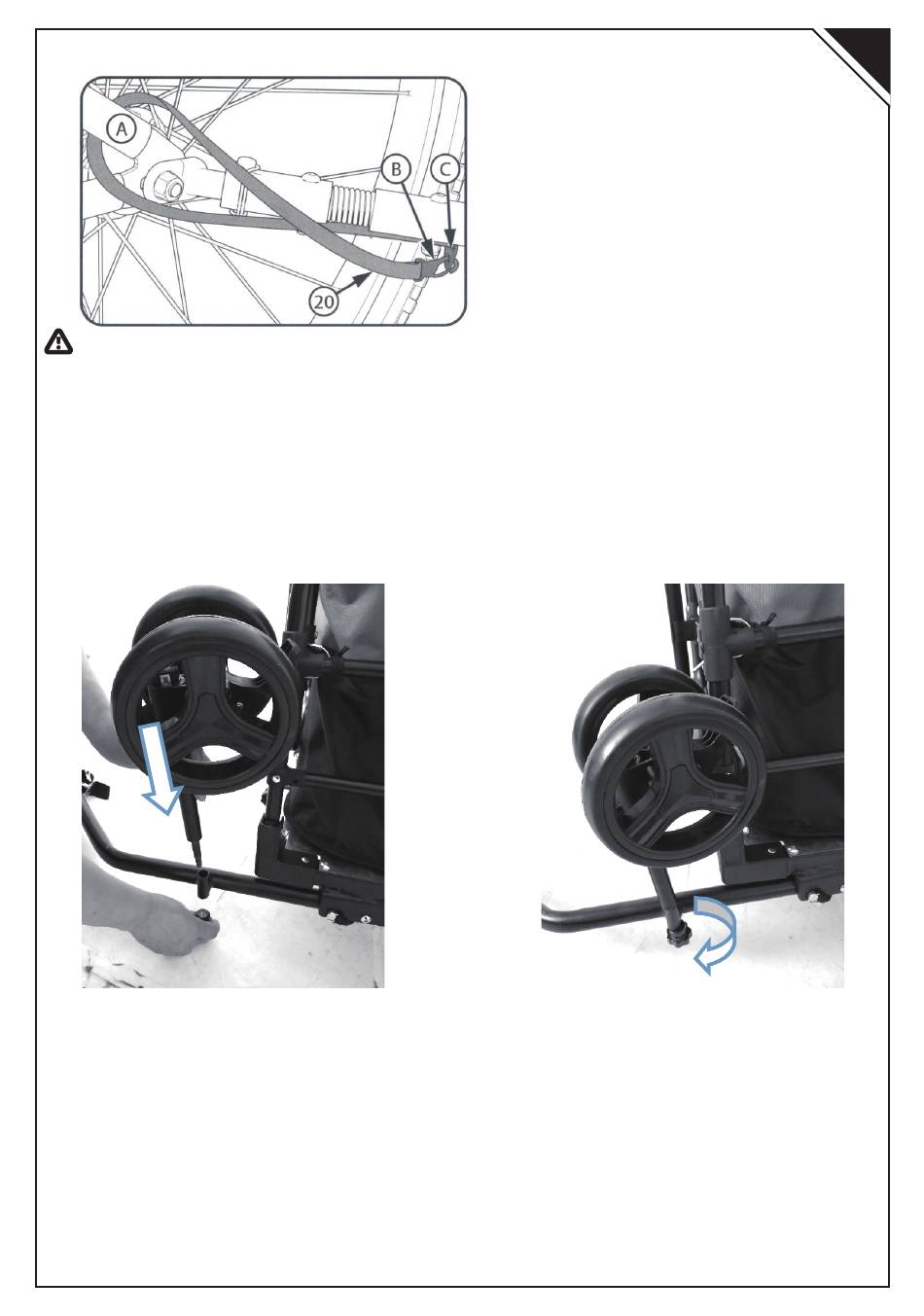 A

B

C

20