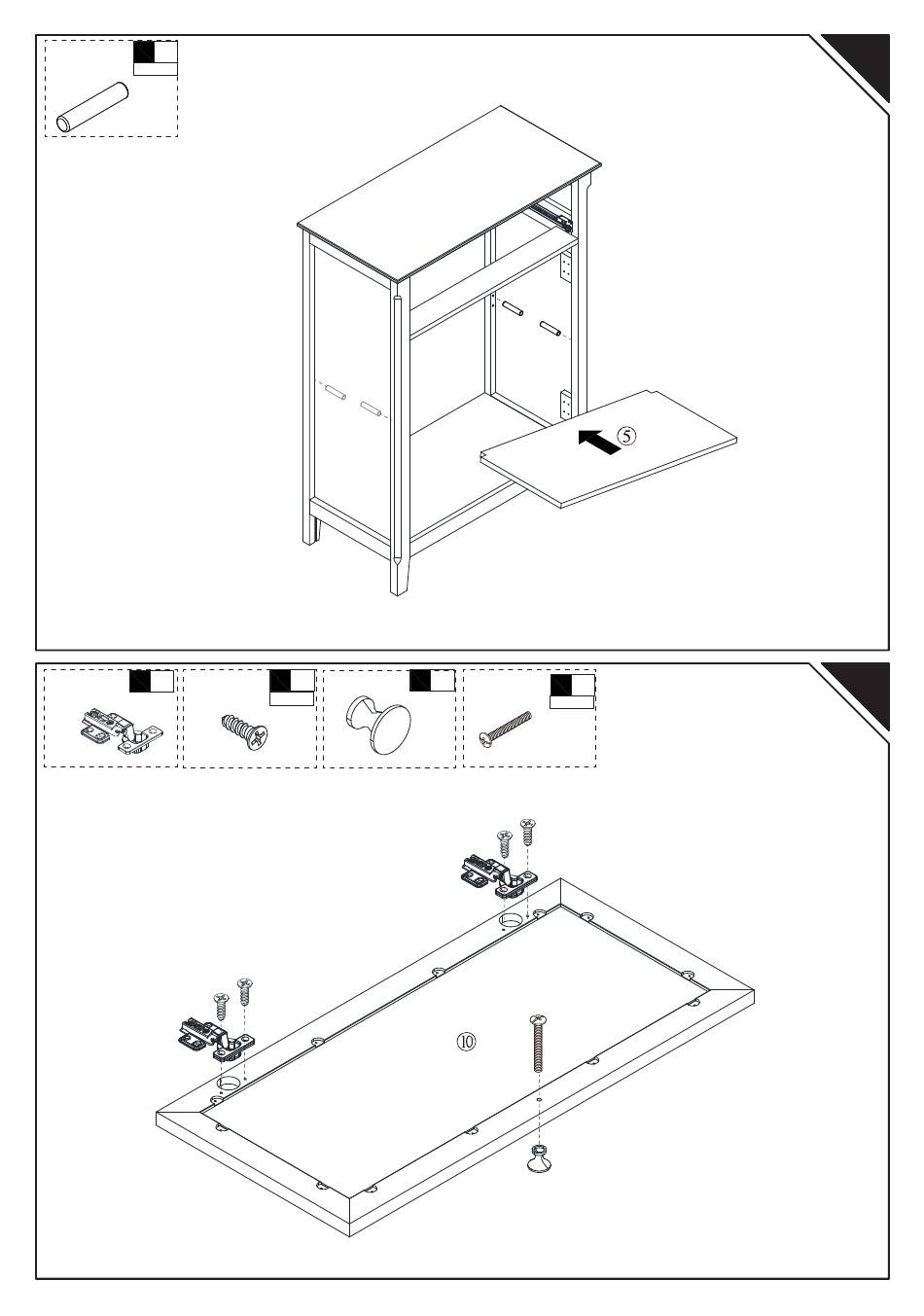 ⑤

⑩