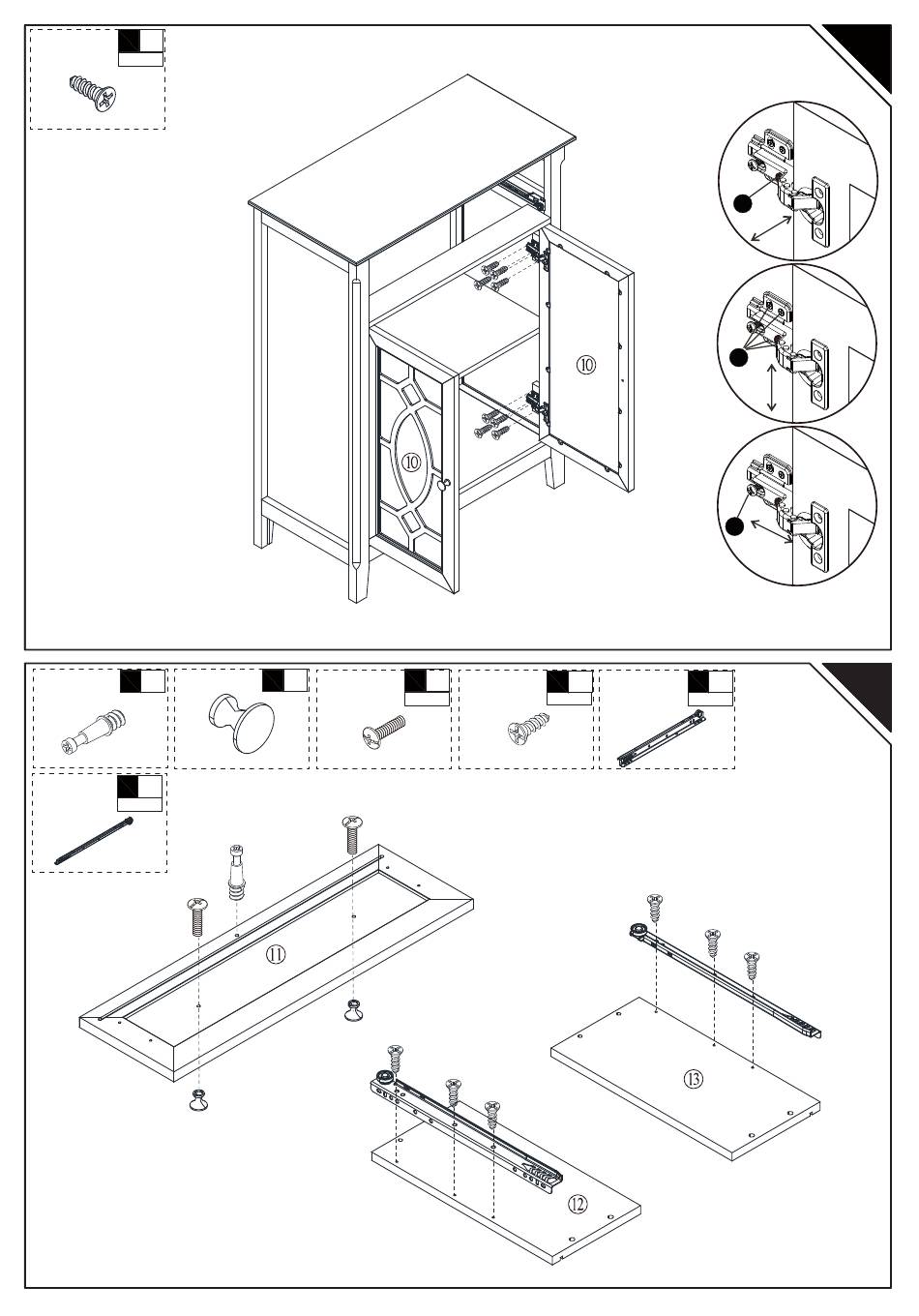 ⑩

⑩

⑪

⑬

⑫