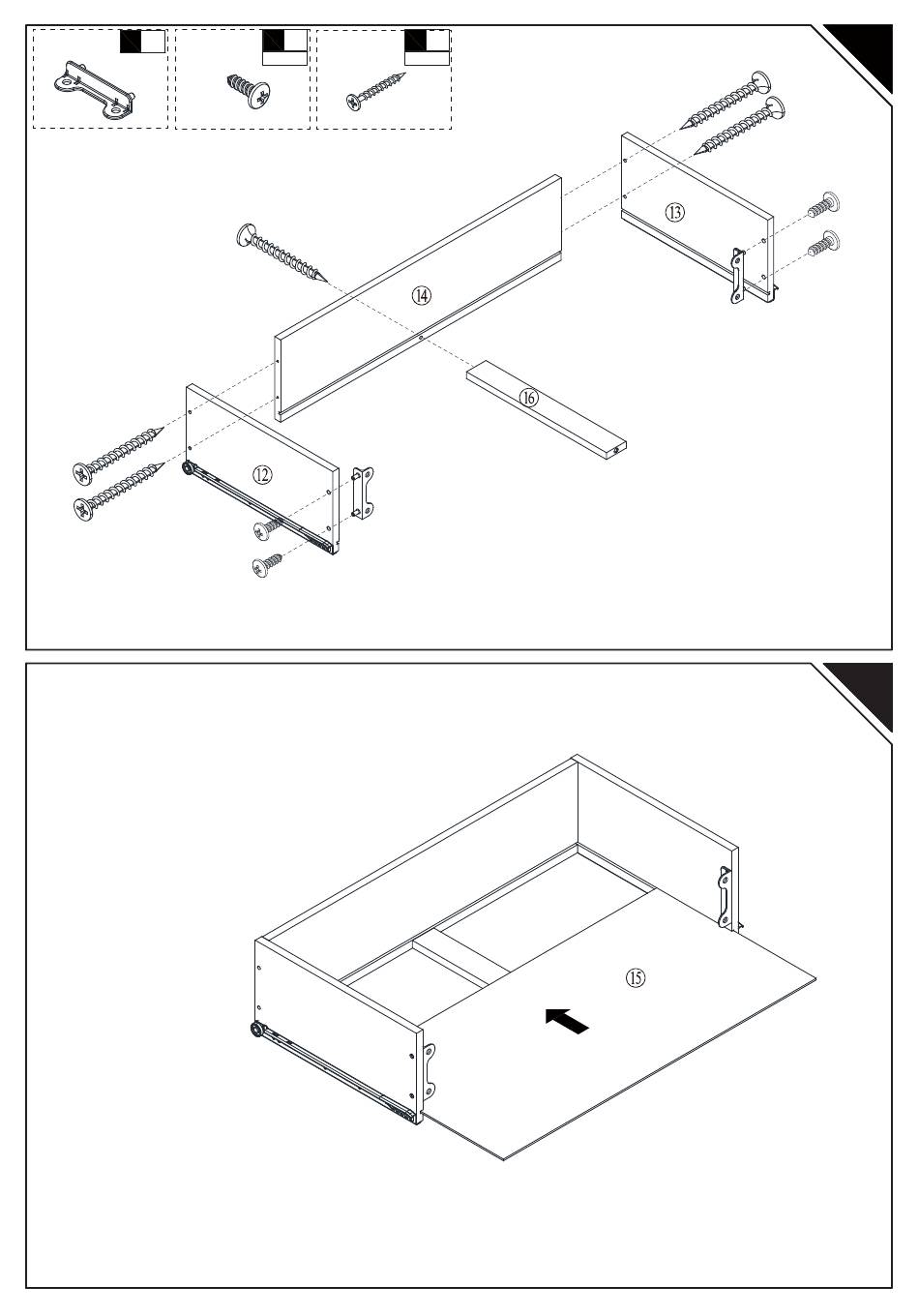 ⑬

⑭

⑯

⑫

⑮