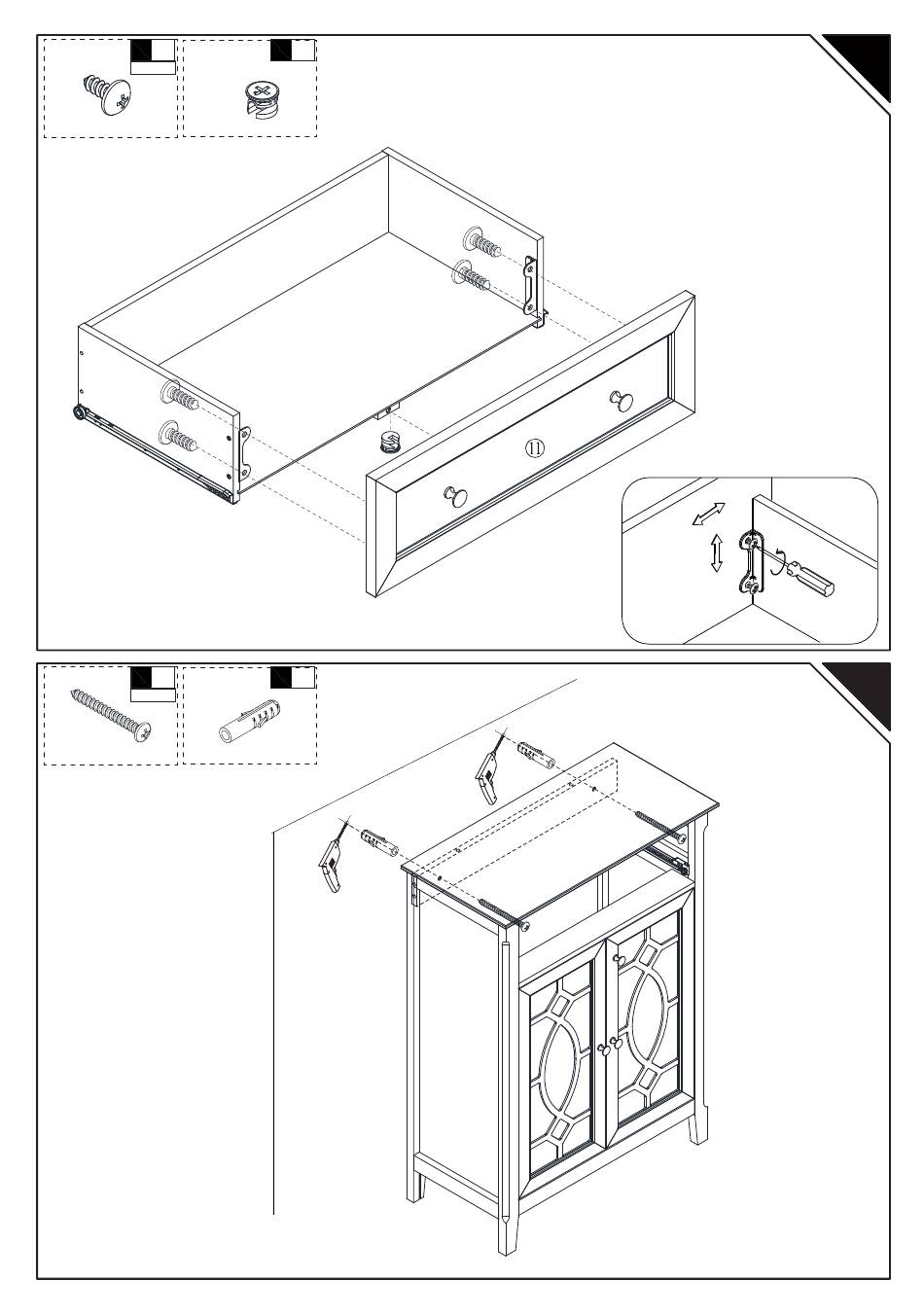 ⑪