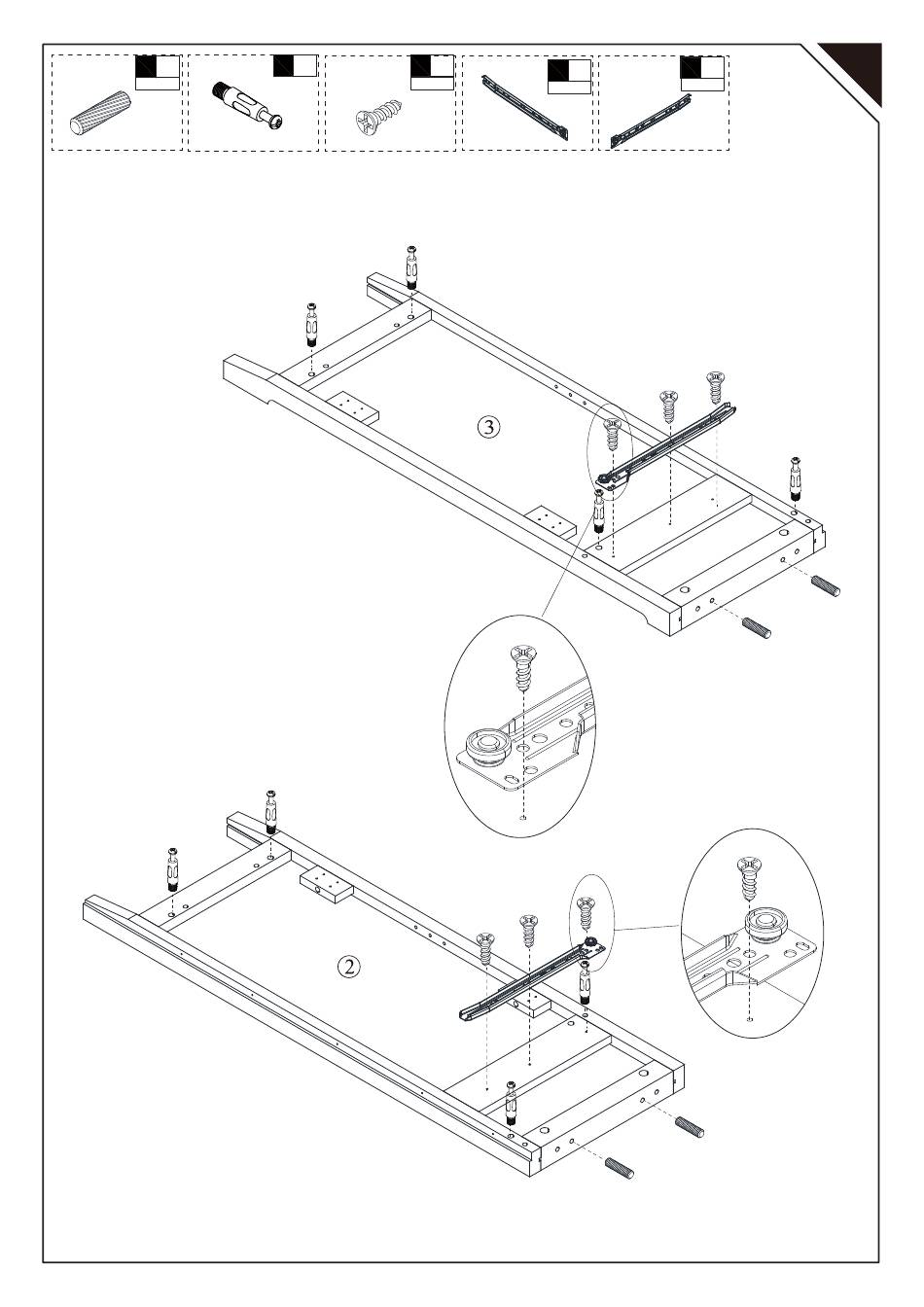 ③

②