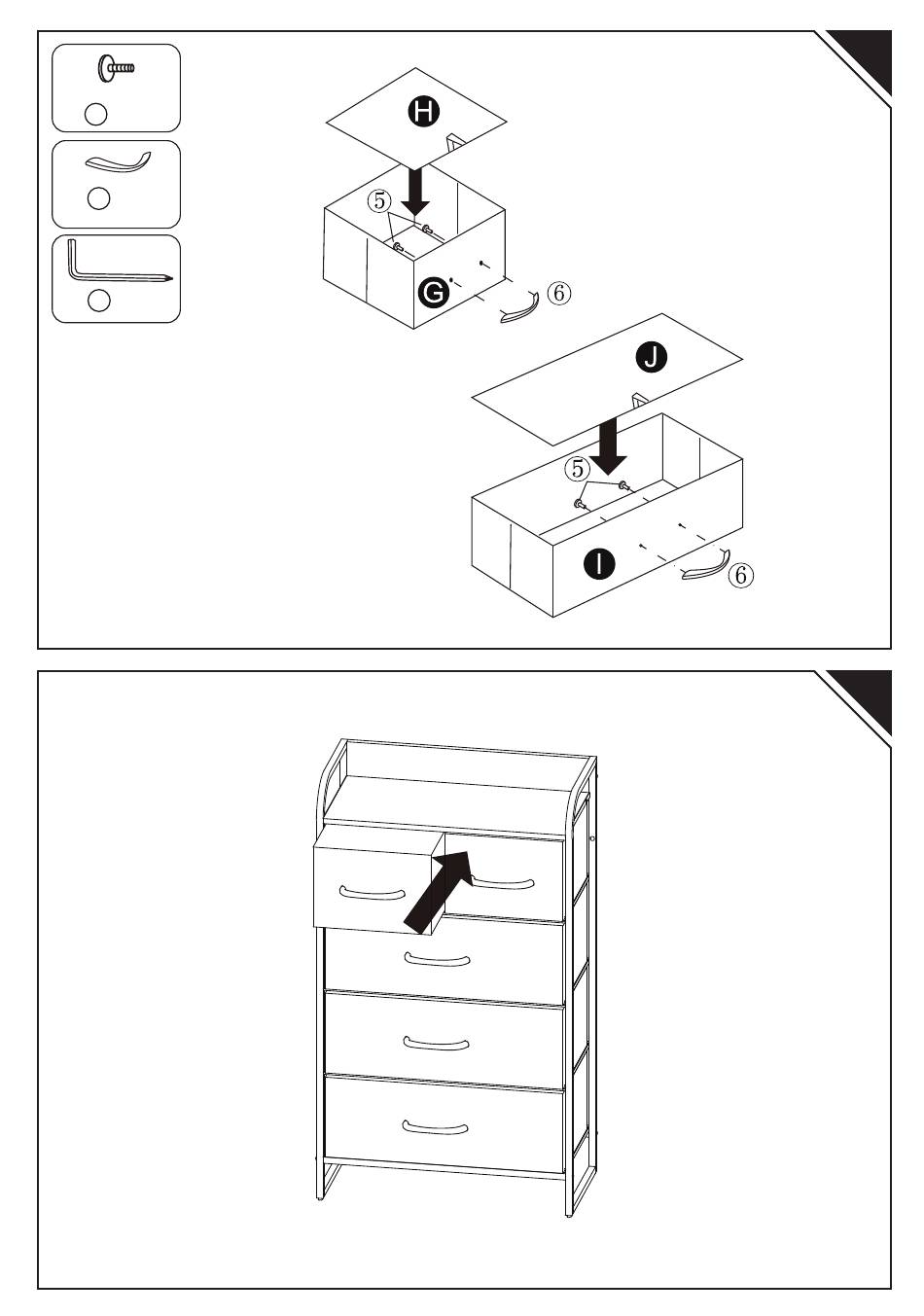 H

5

G

6

J

5

I

6