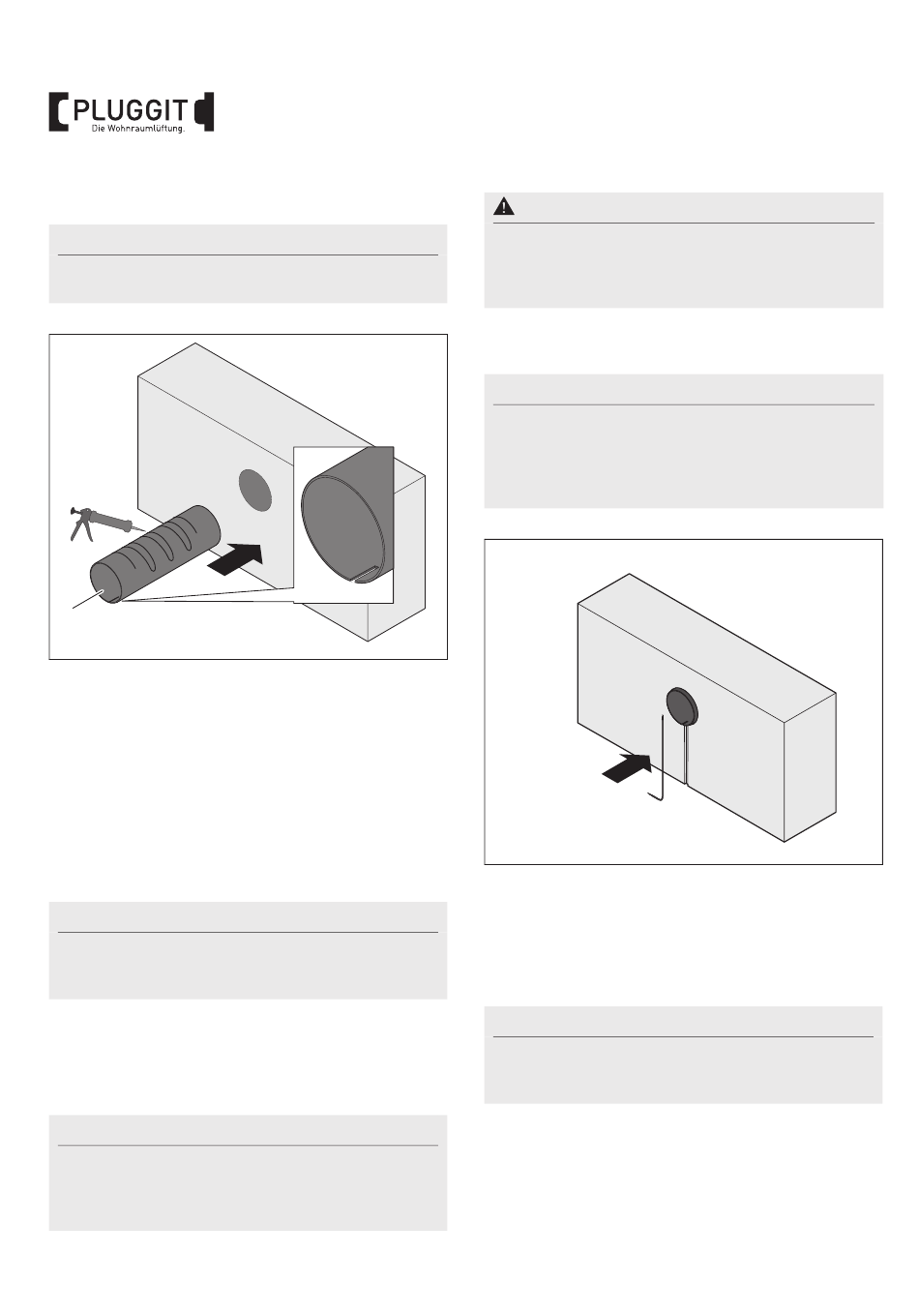 PLUGGIT
Die Wohnraumlüftung.