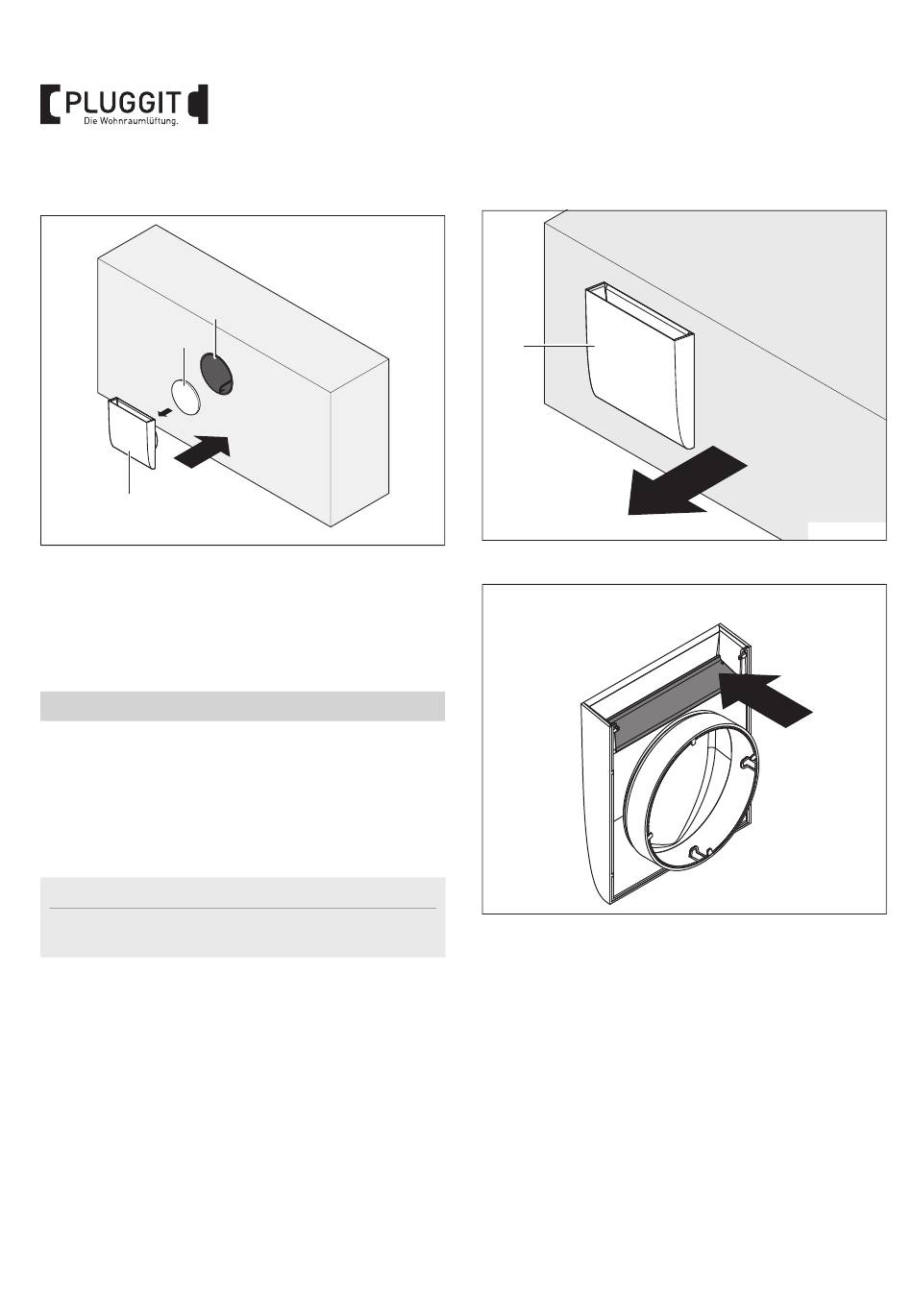 PLUGGIT
Die Wohnraumlüftung.