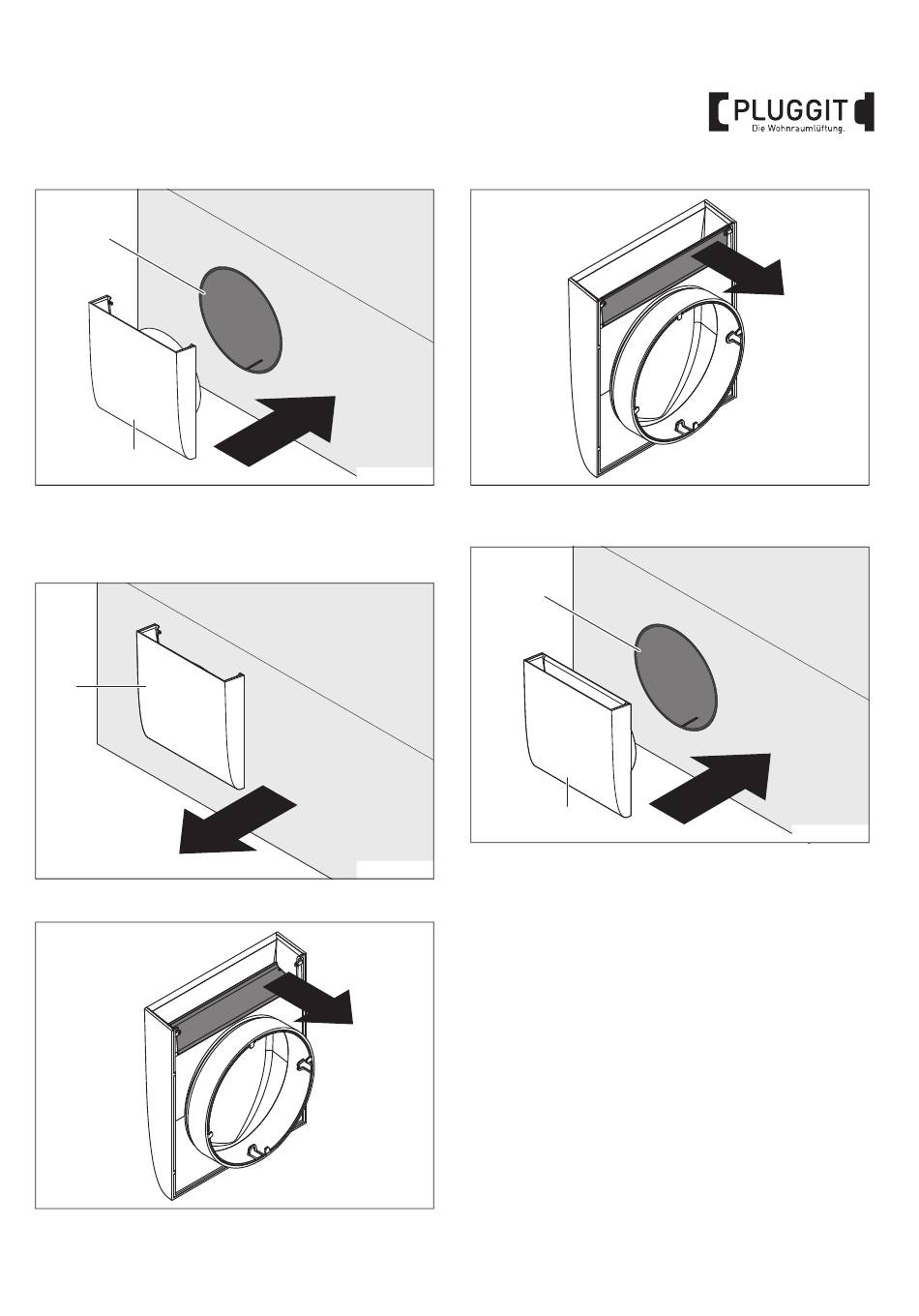 PLUGGIT
Die Wohnraumlüftung.