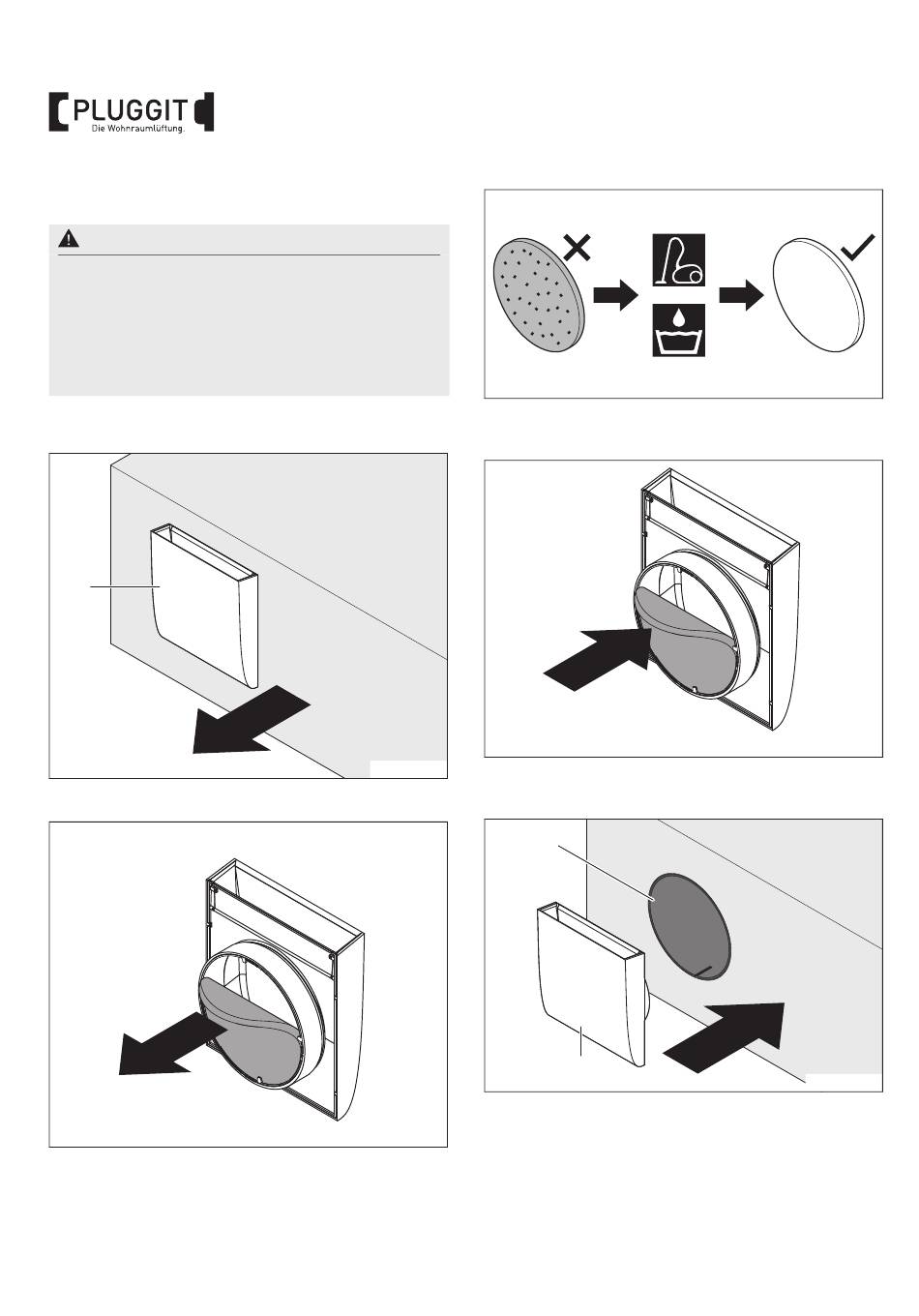 PLUGGIT
Die Wohnraumlüftung.