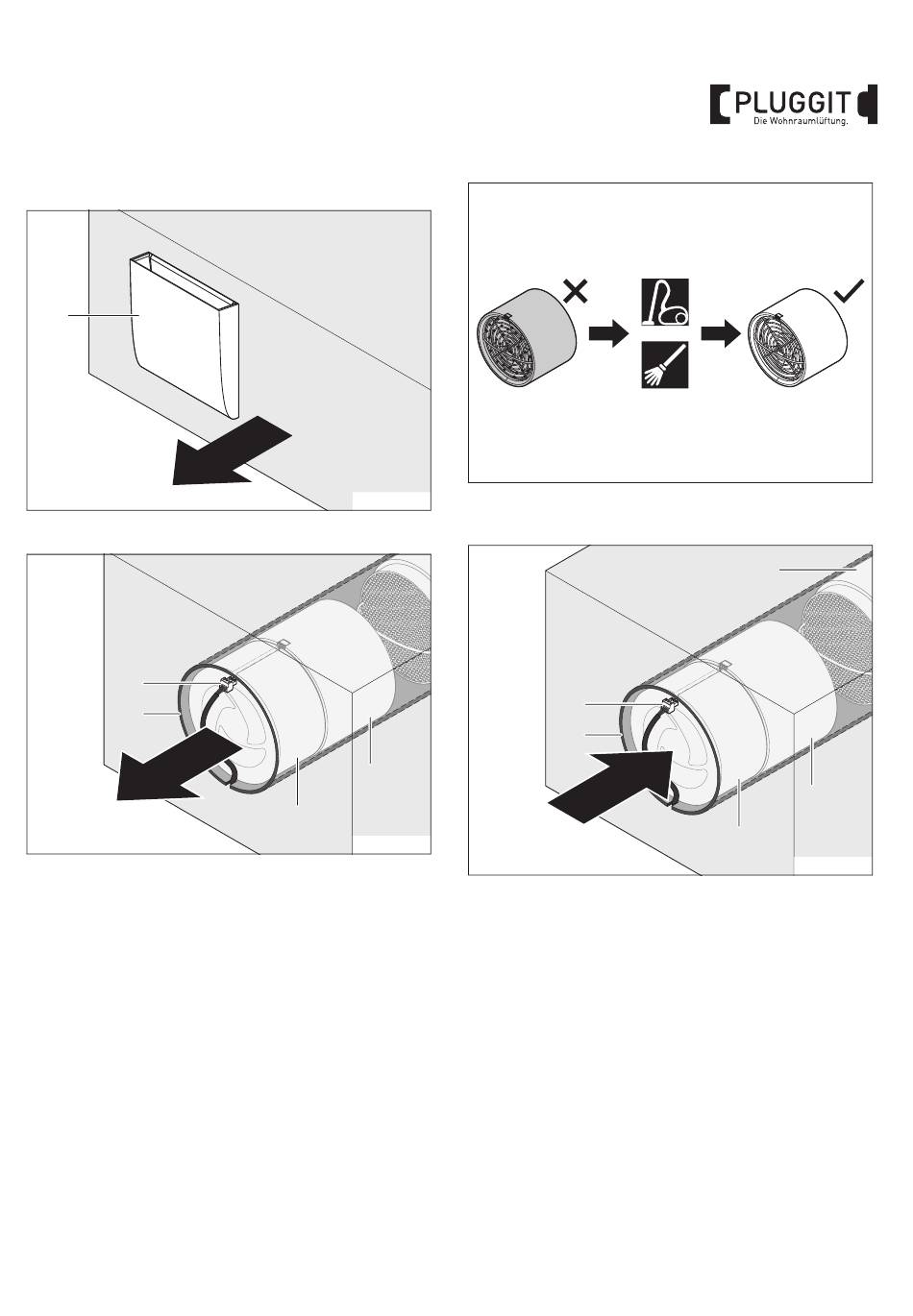 PLUGGIT
Die Wohnraumlüftung.