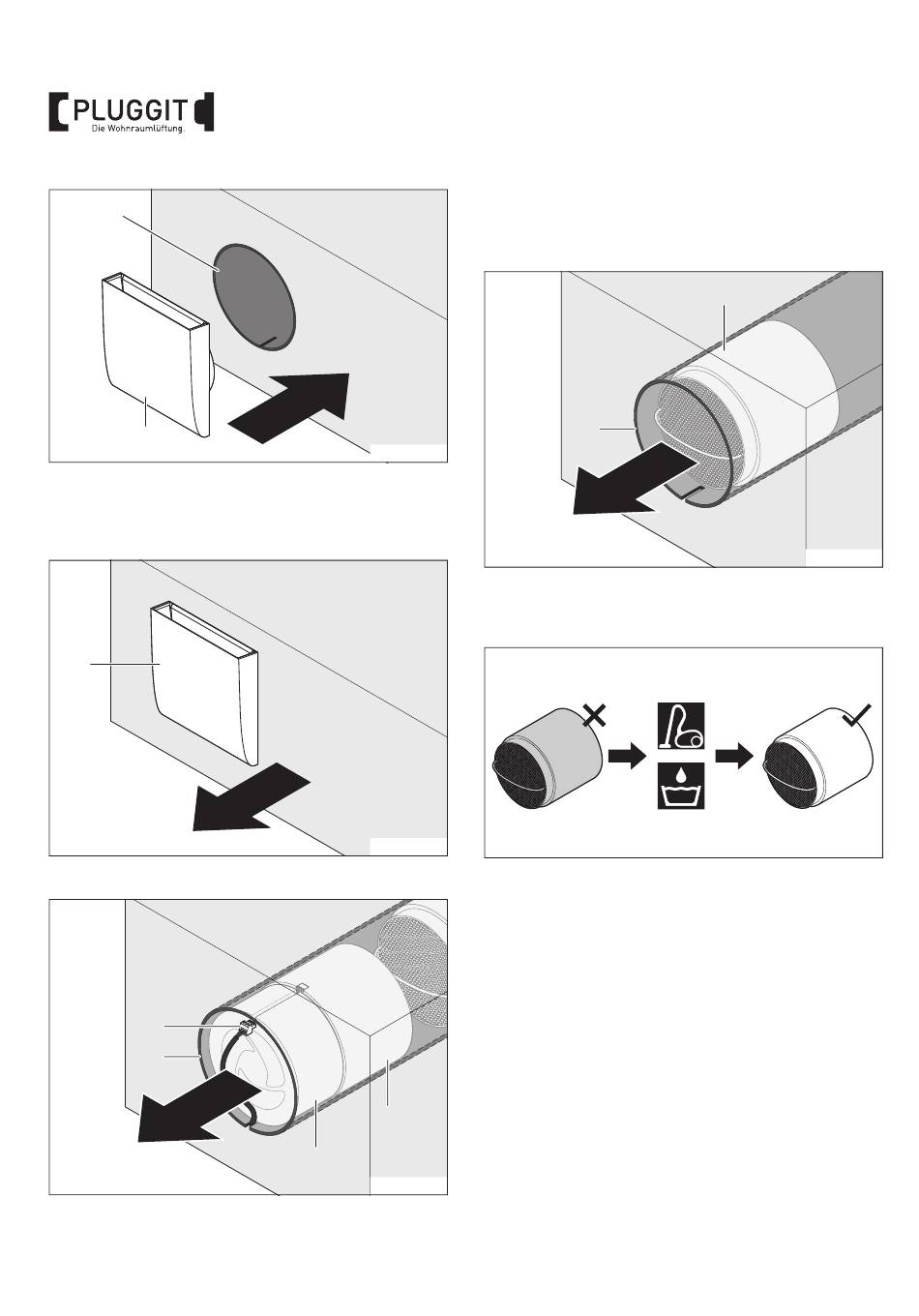 PLUGGIT
Die Wohnraumlüftung.