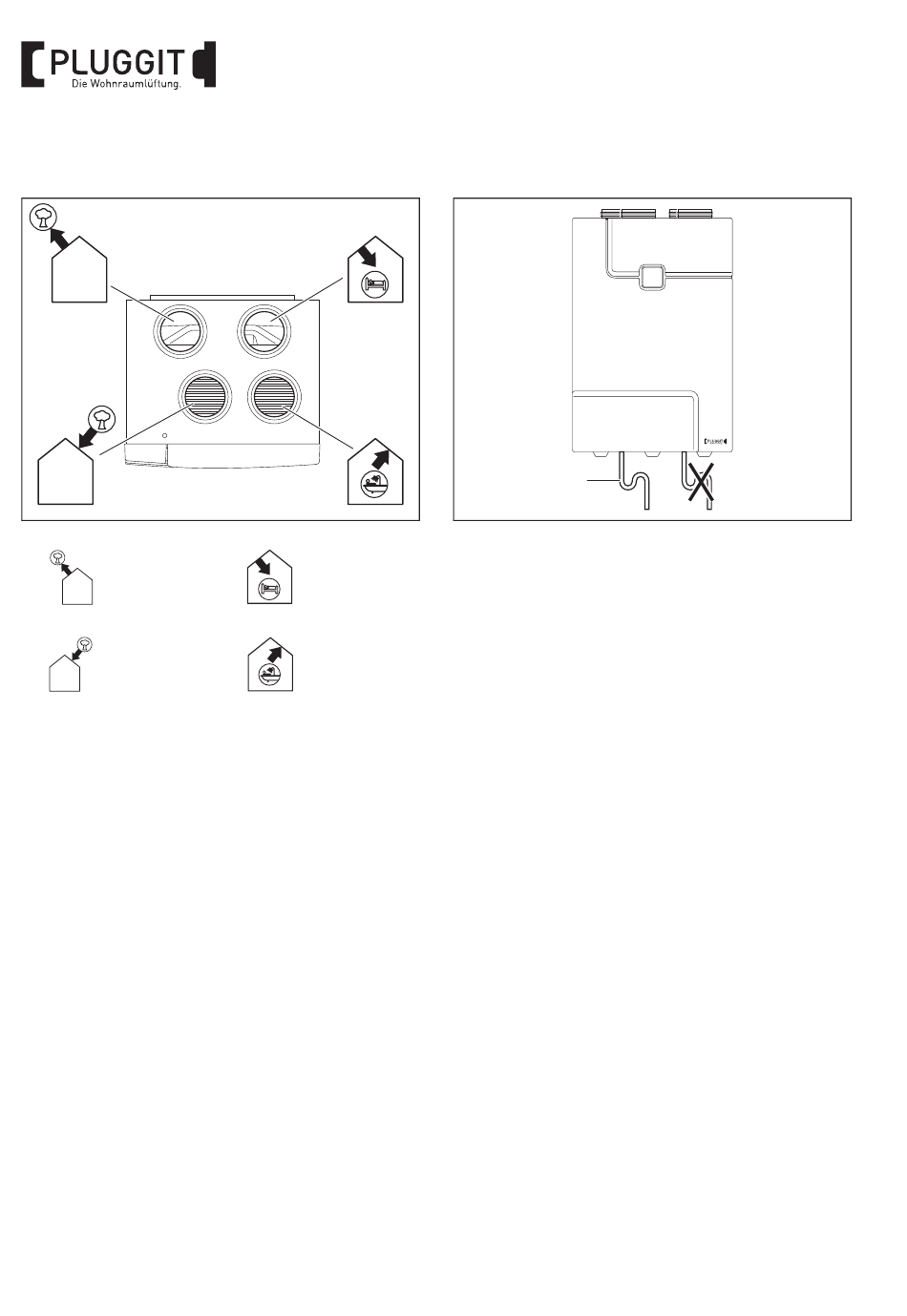 PLUGGIT
Die Wohnraumlüftung.

PLUGGIT