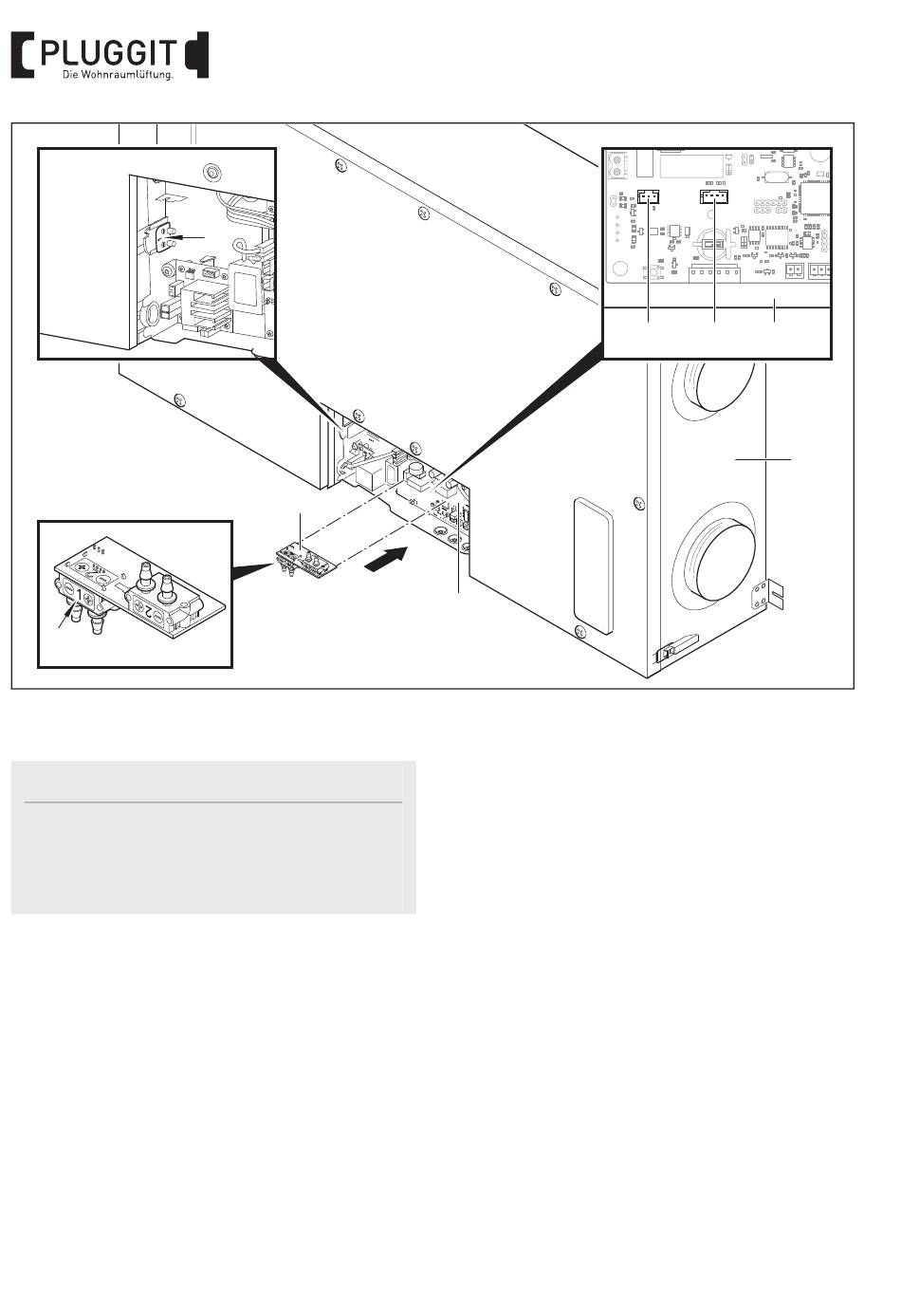 PLUGGIT
Die Wohnraumlüftung.