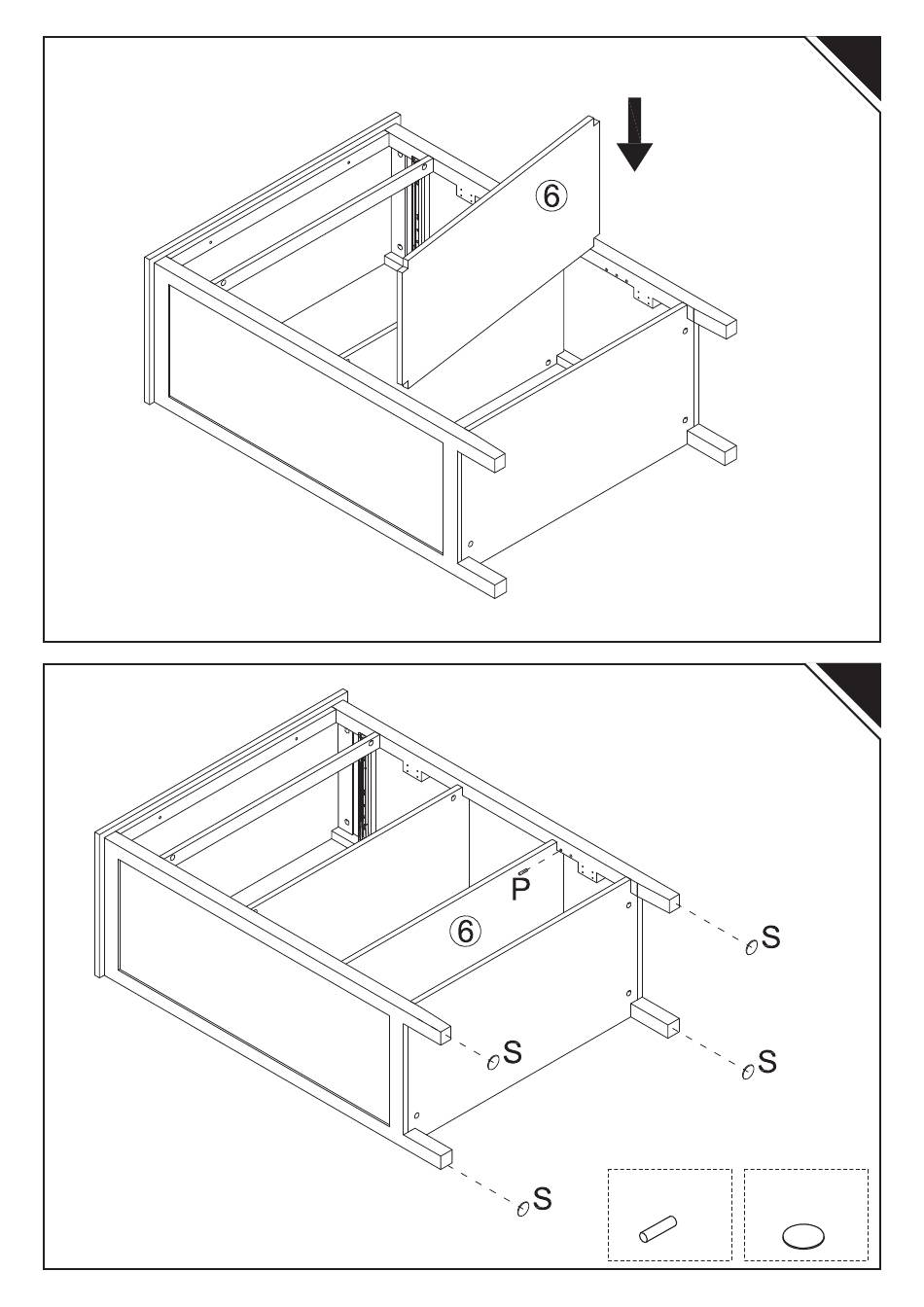 ⑥

P
⑥
S
S
S
S