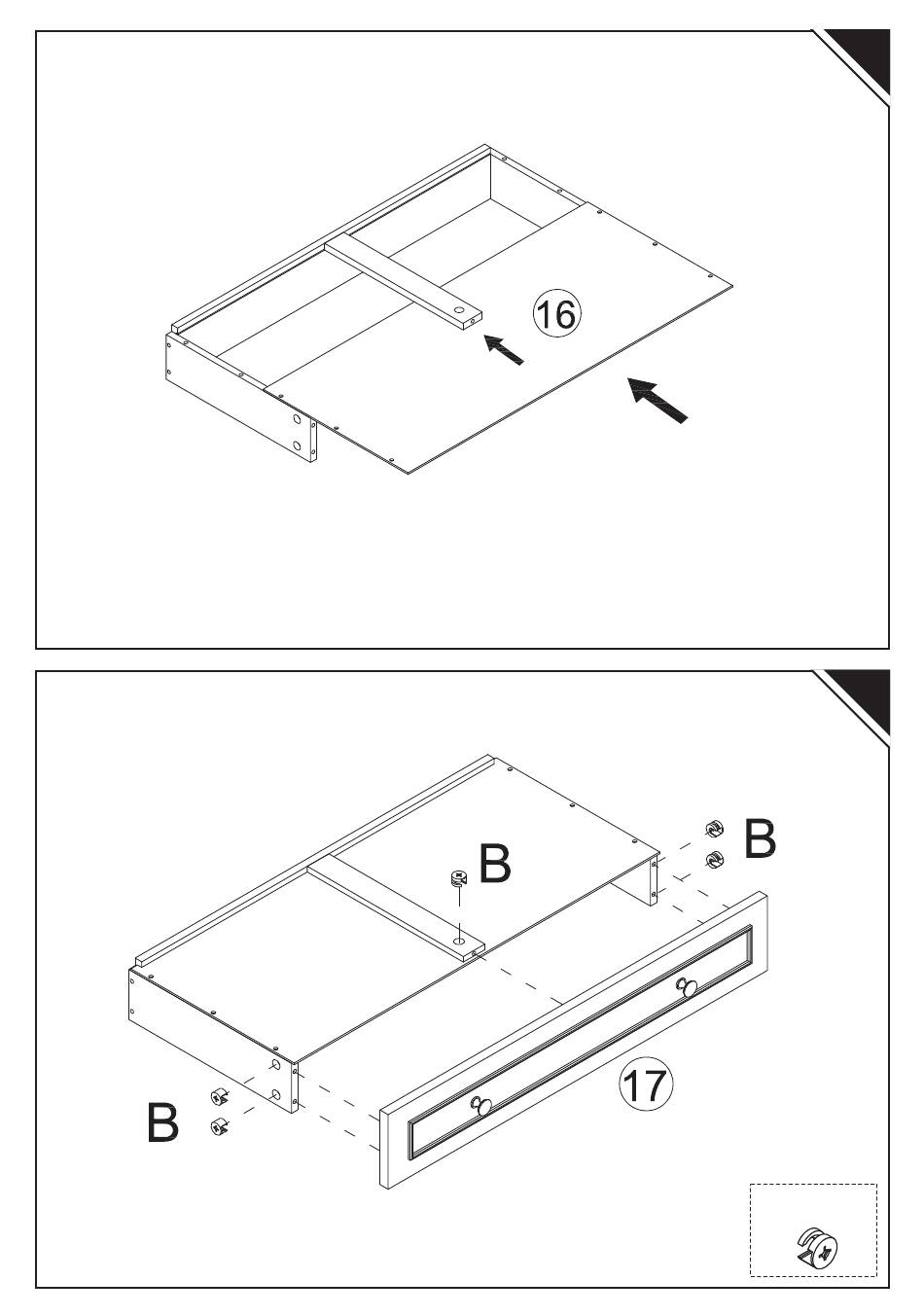 16

B

B

B

17