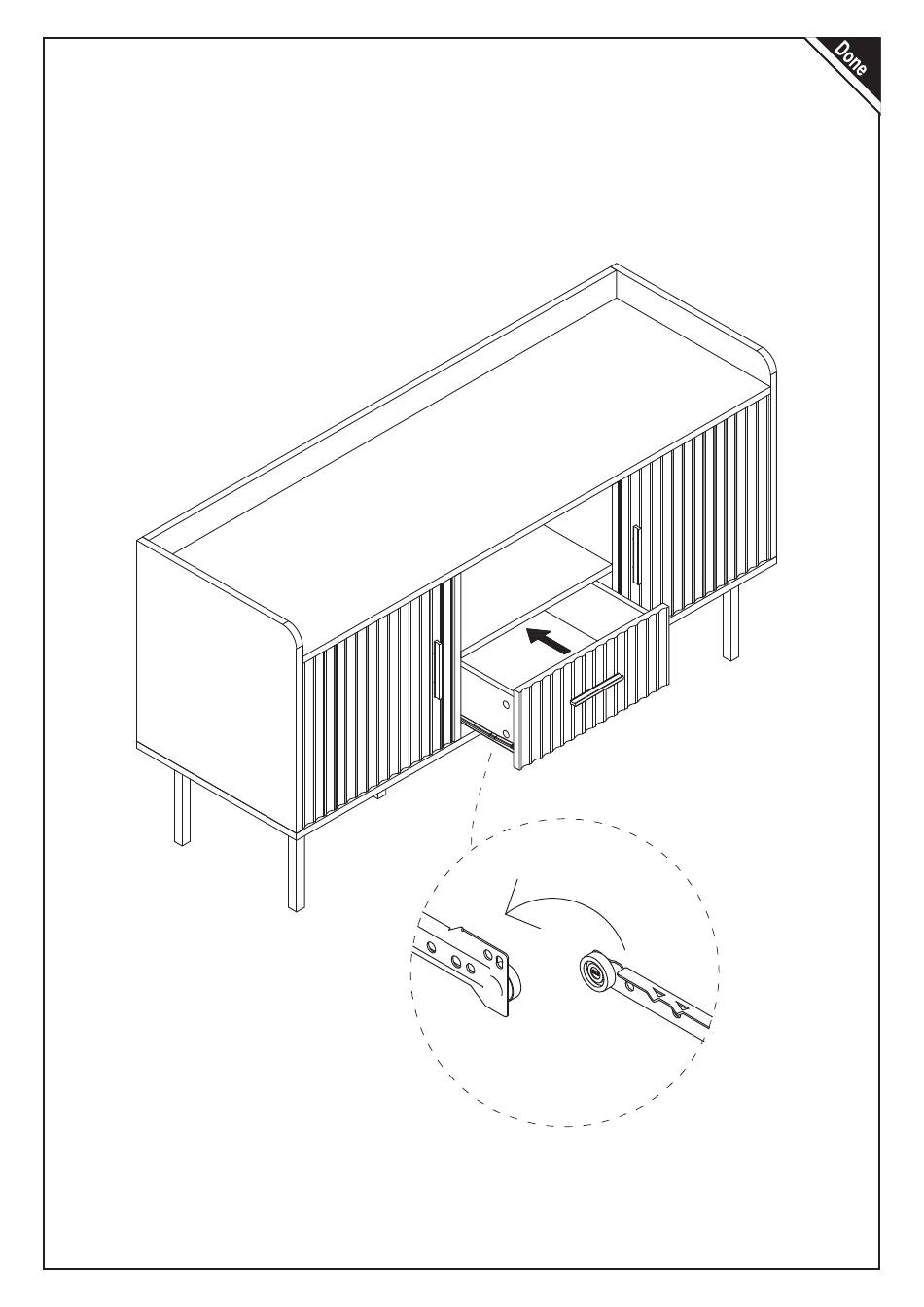 Done