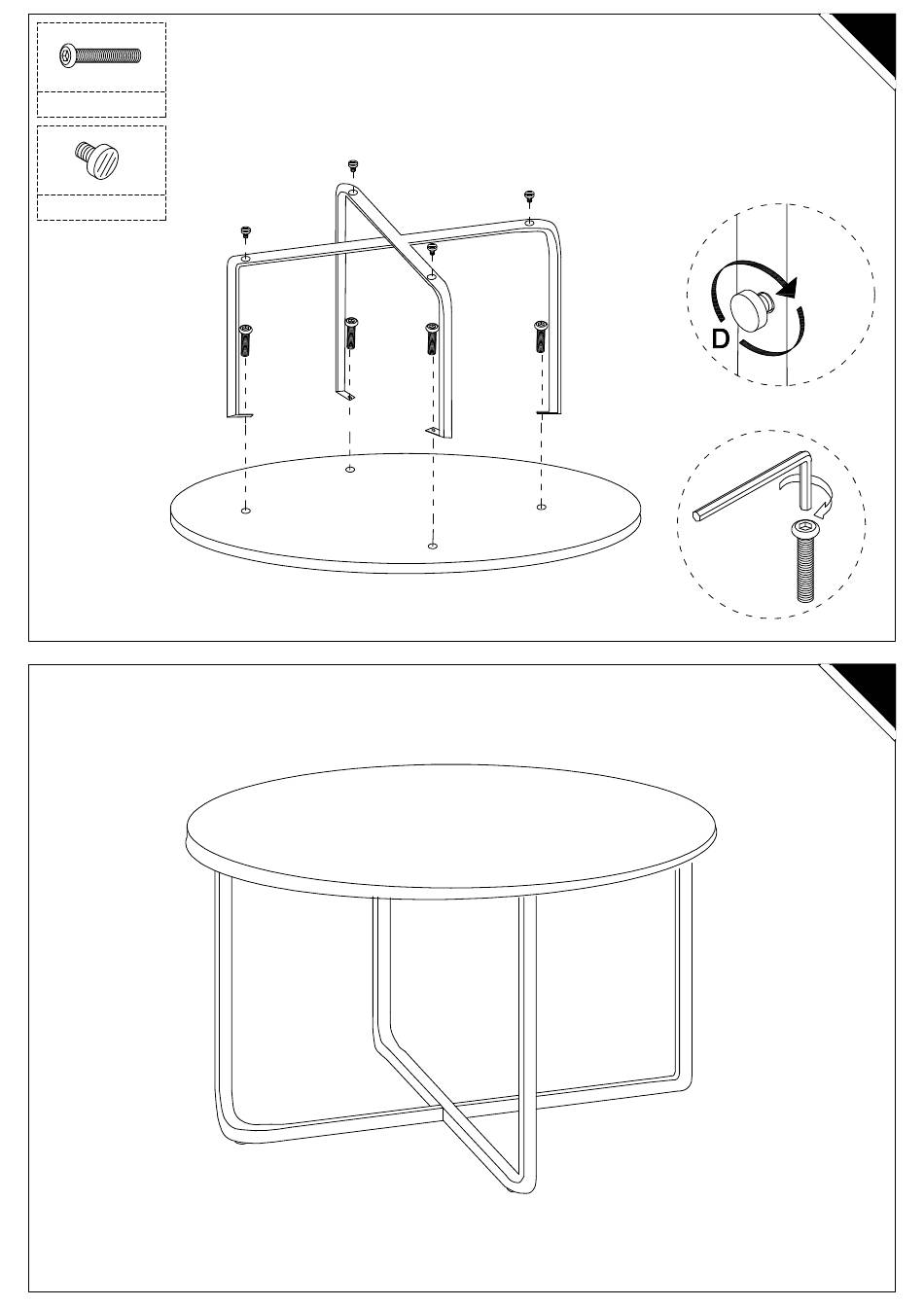 D