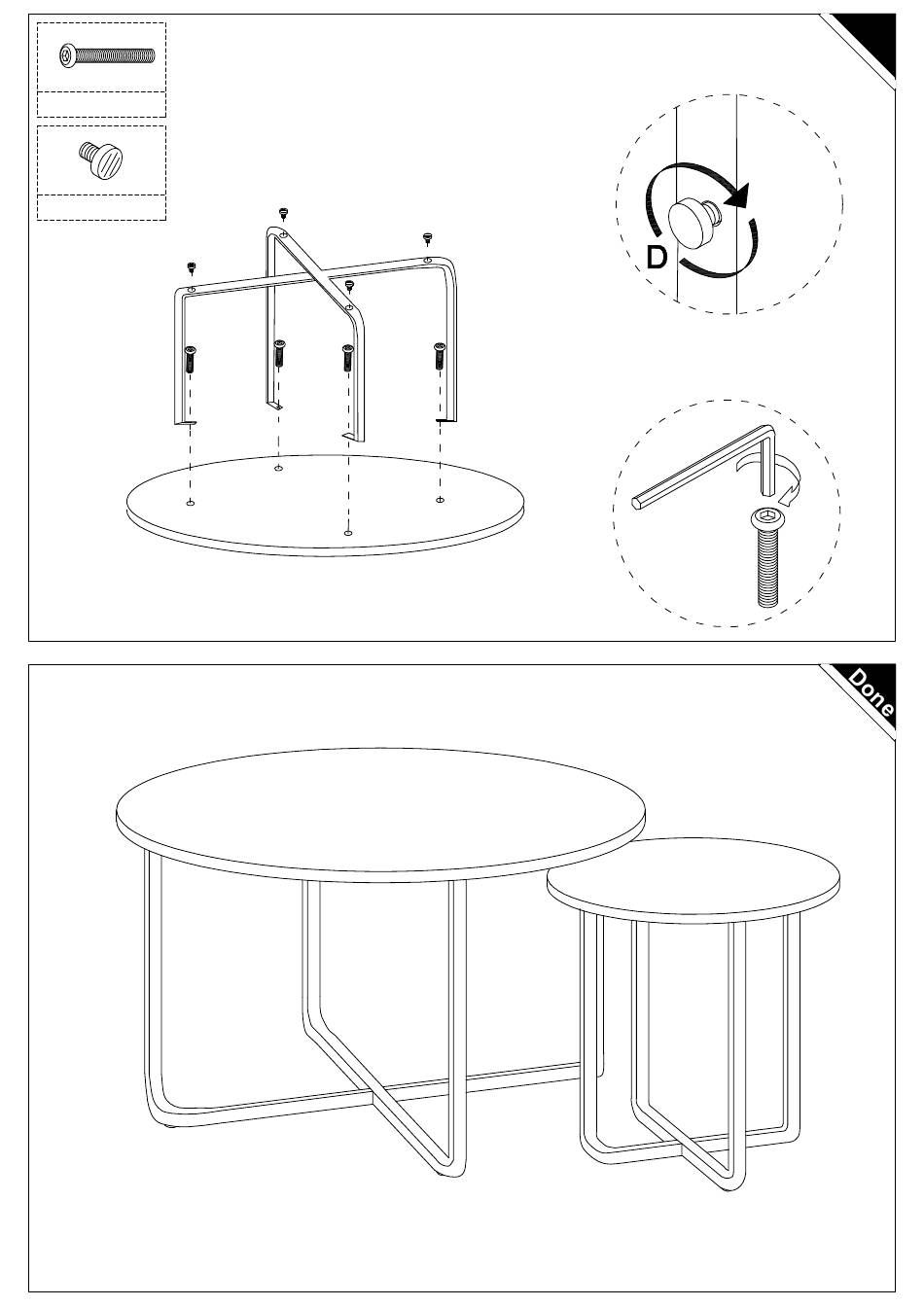 D

Done