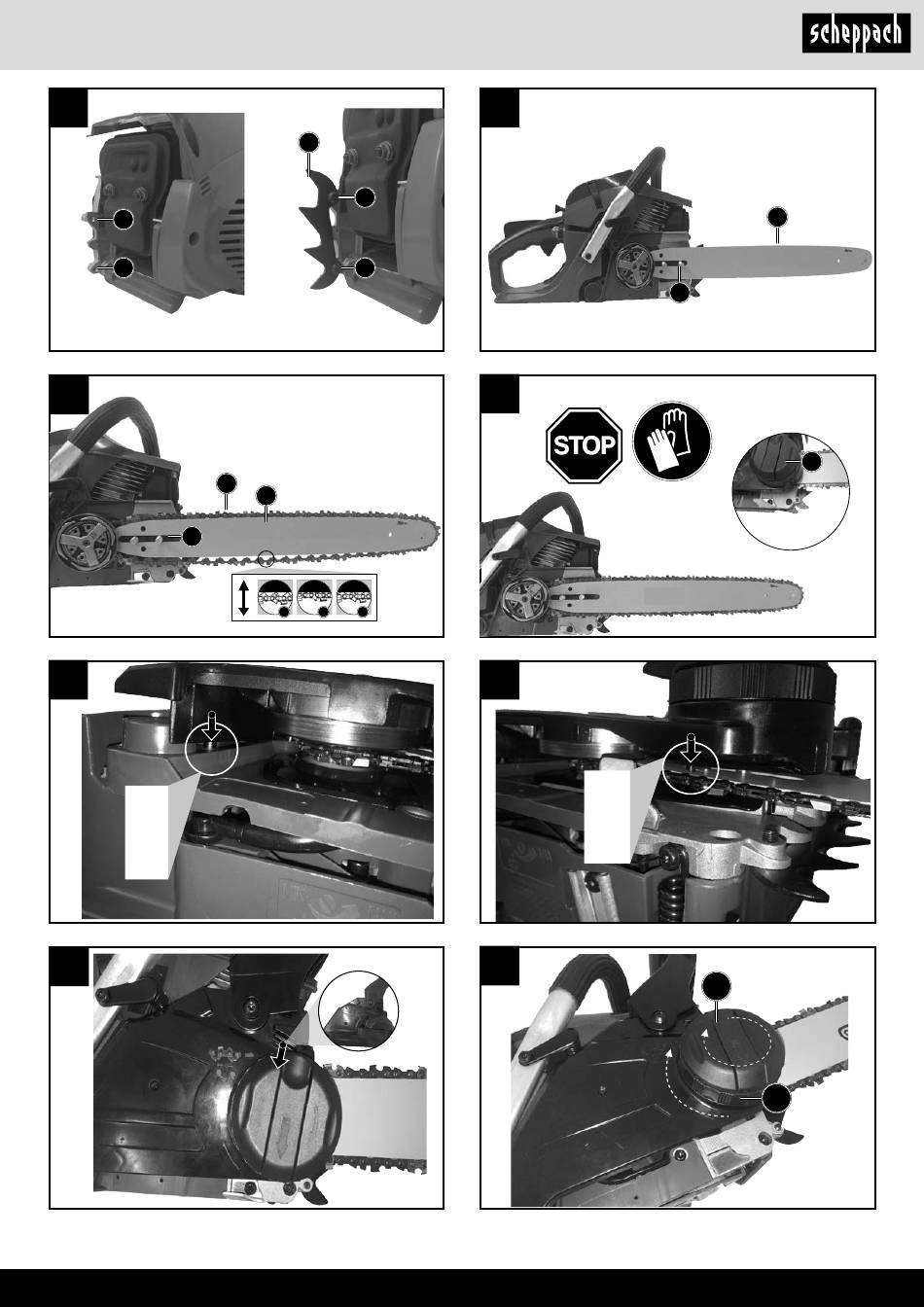 scheppach

STOP