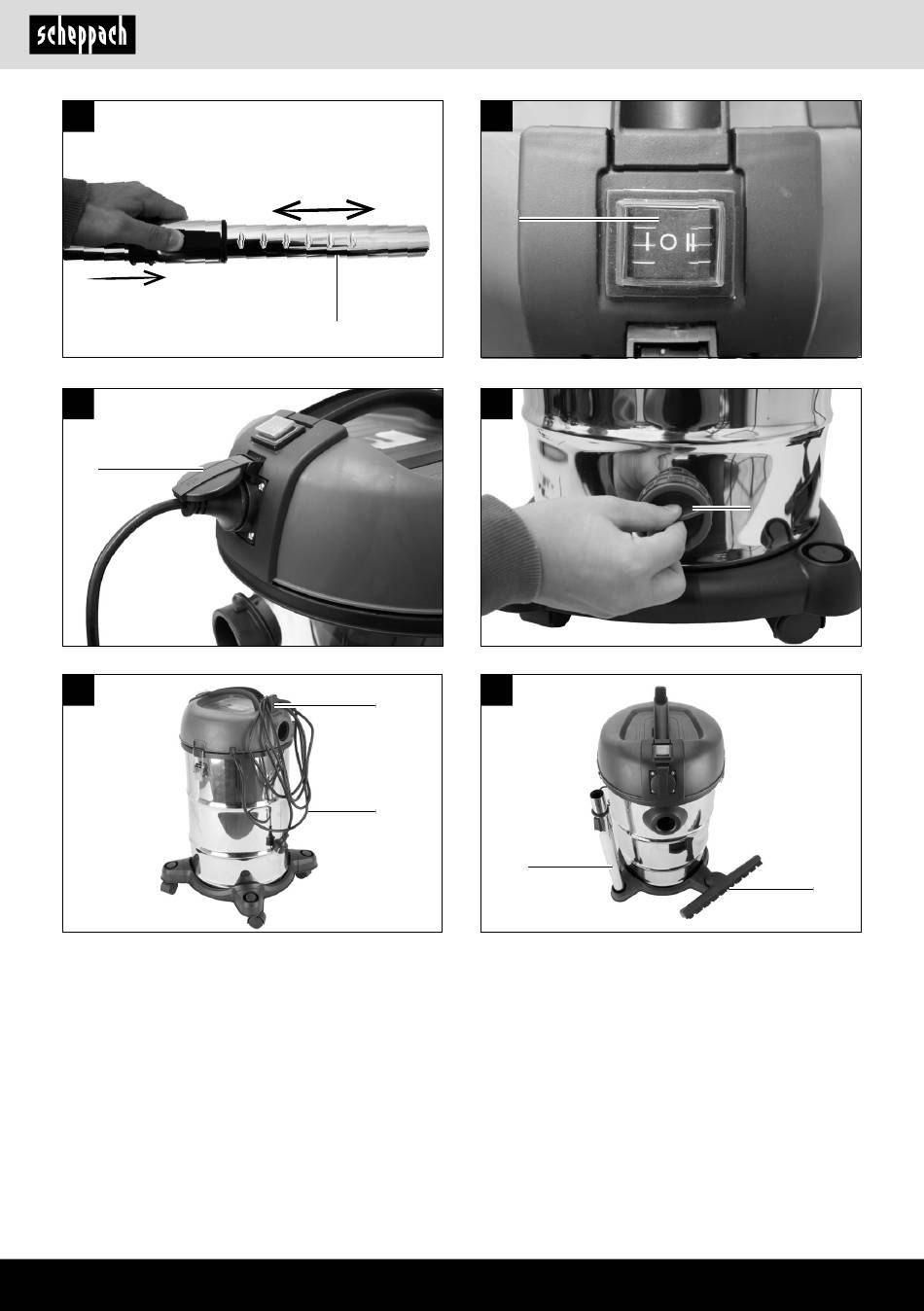 scheppach

I O II