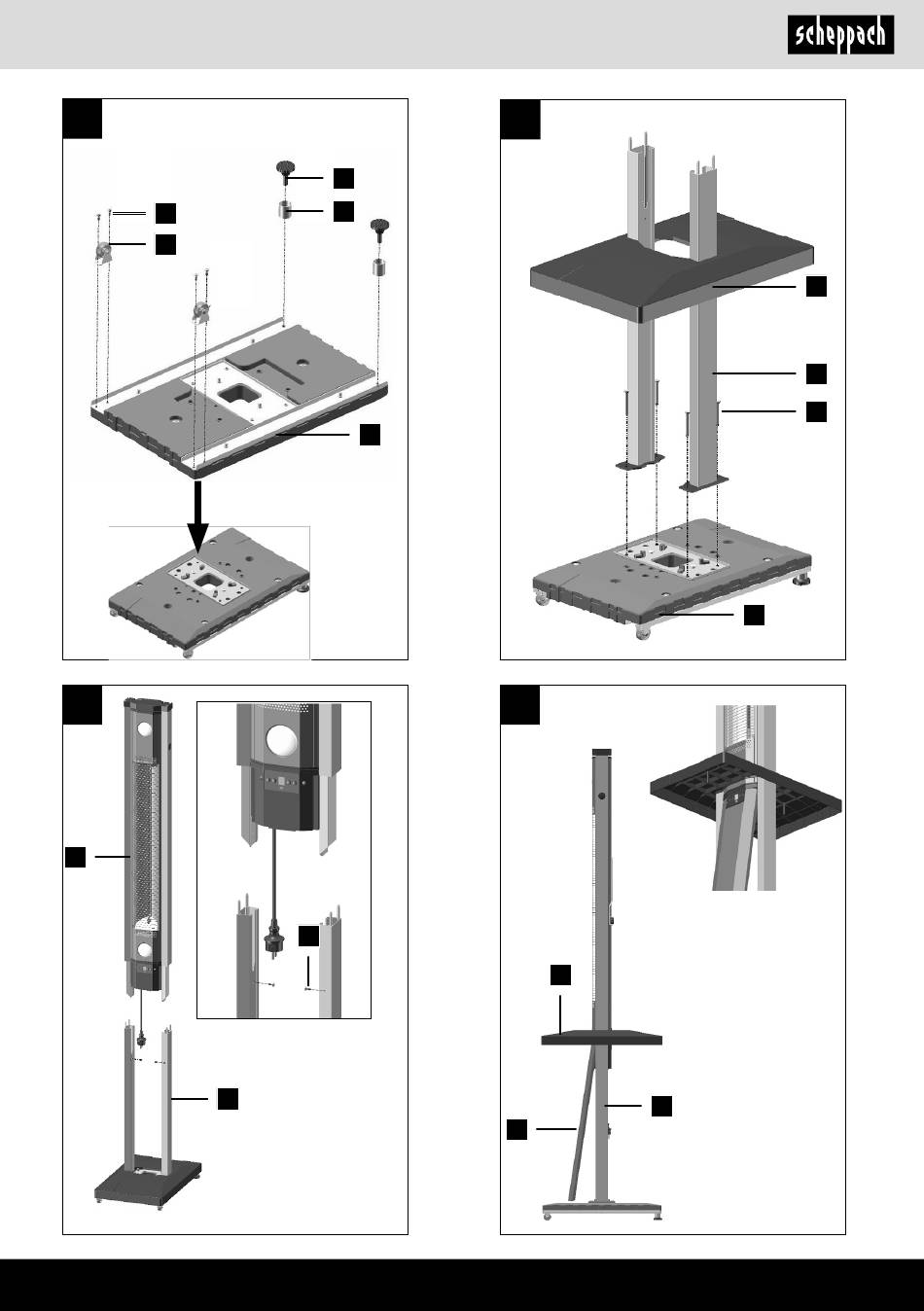 scheppach