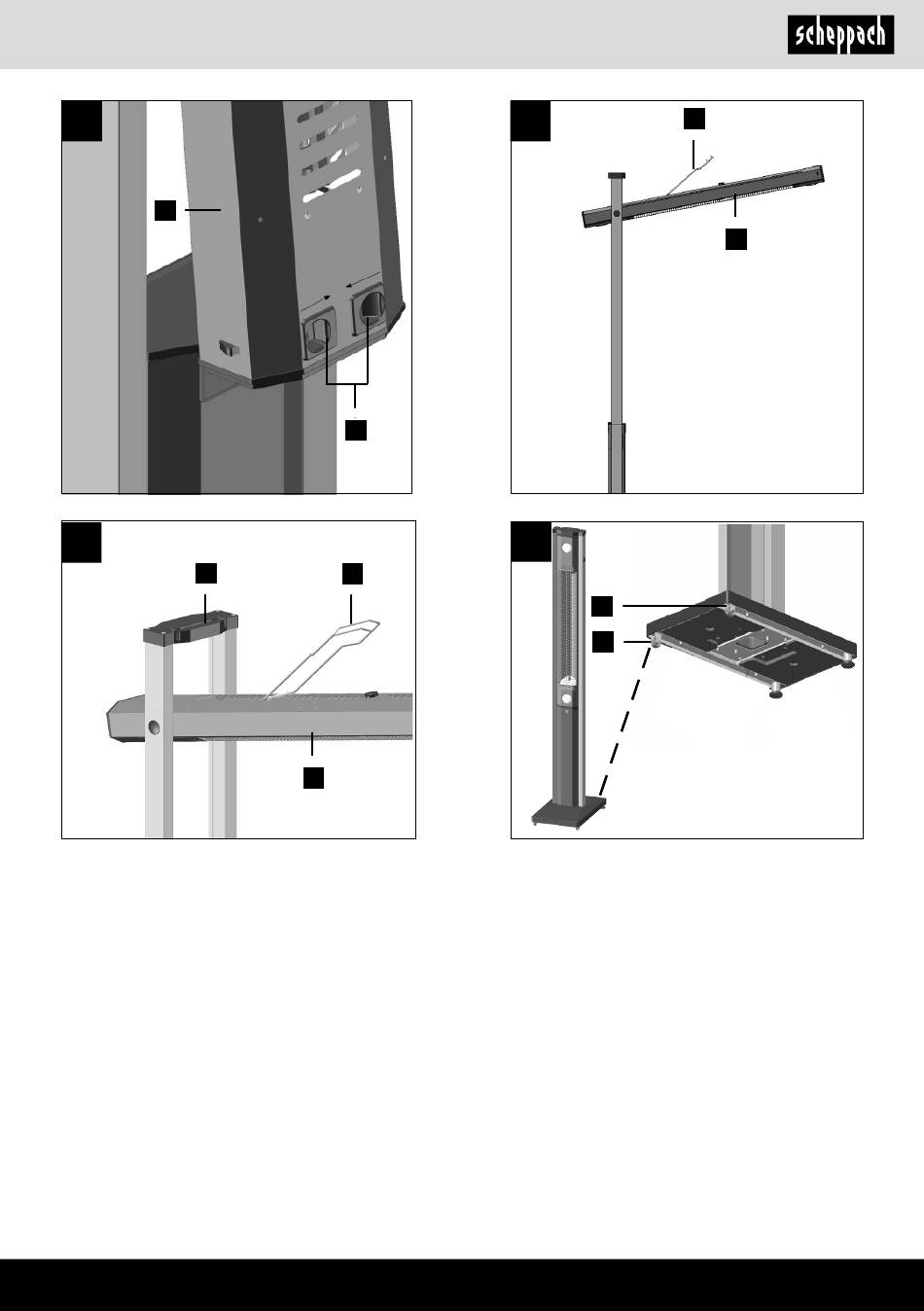 scheppach