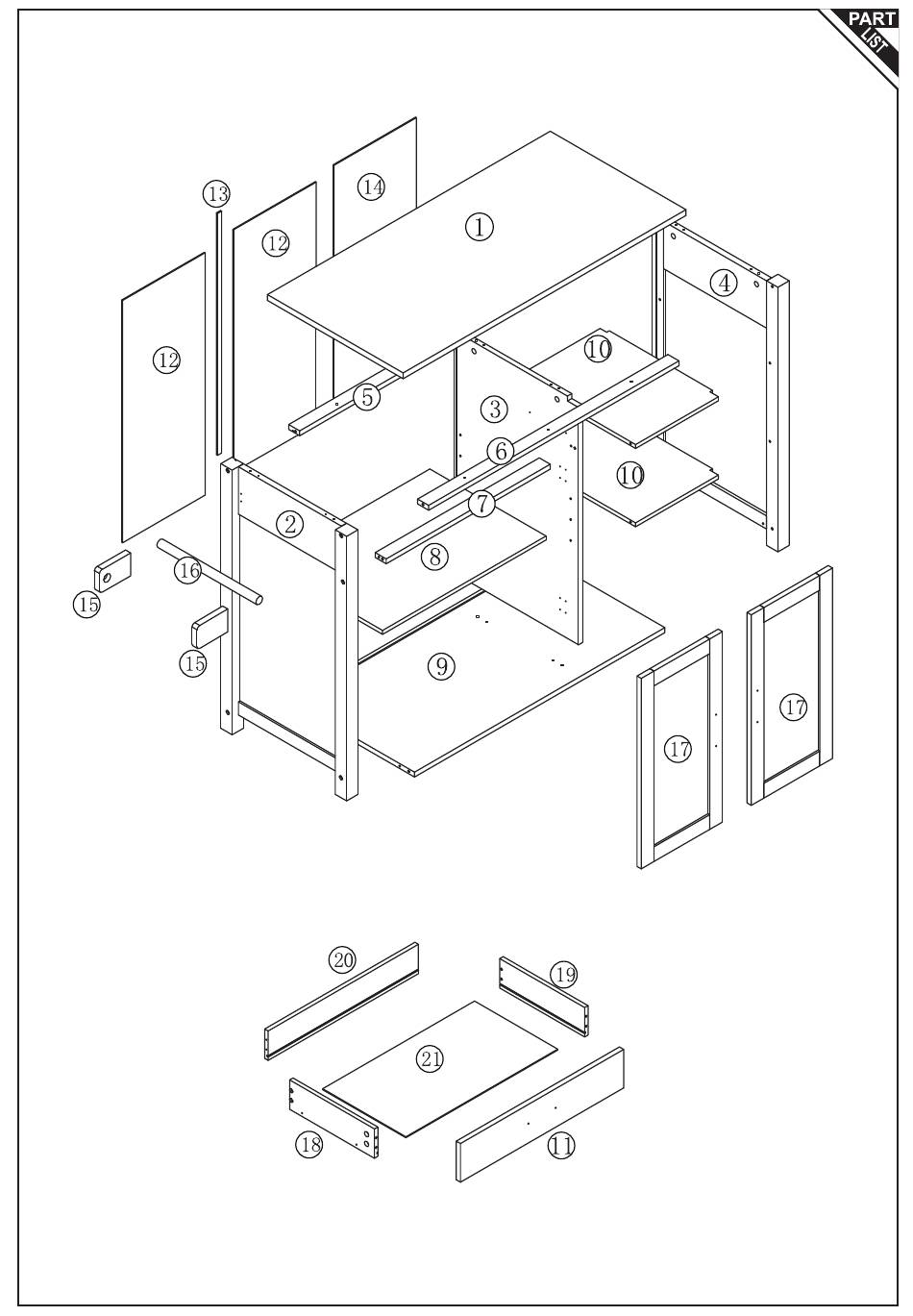 PART LIST

13
14
12
1
12
4
10
5
3
6
10
2
7
8
16
15
15
9
17
17
20
19
21
18
11