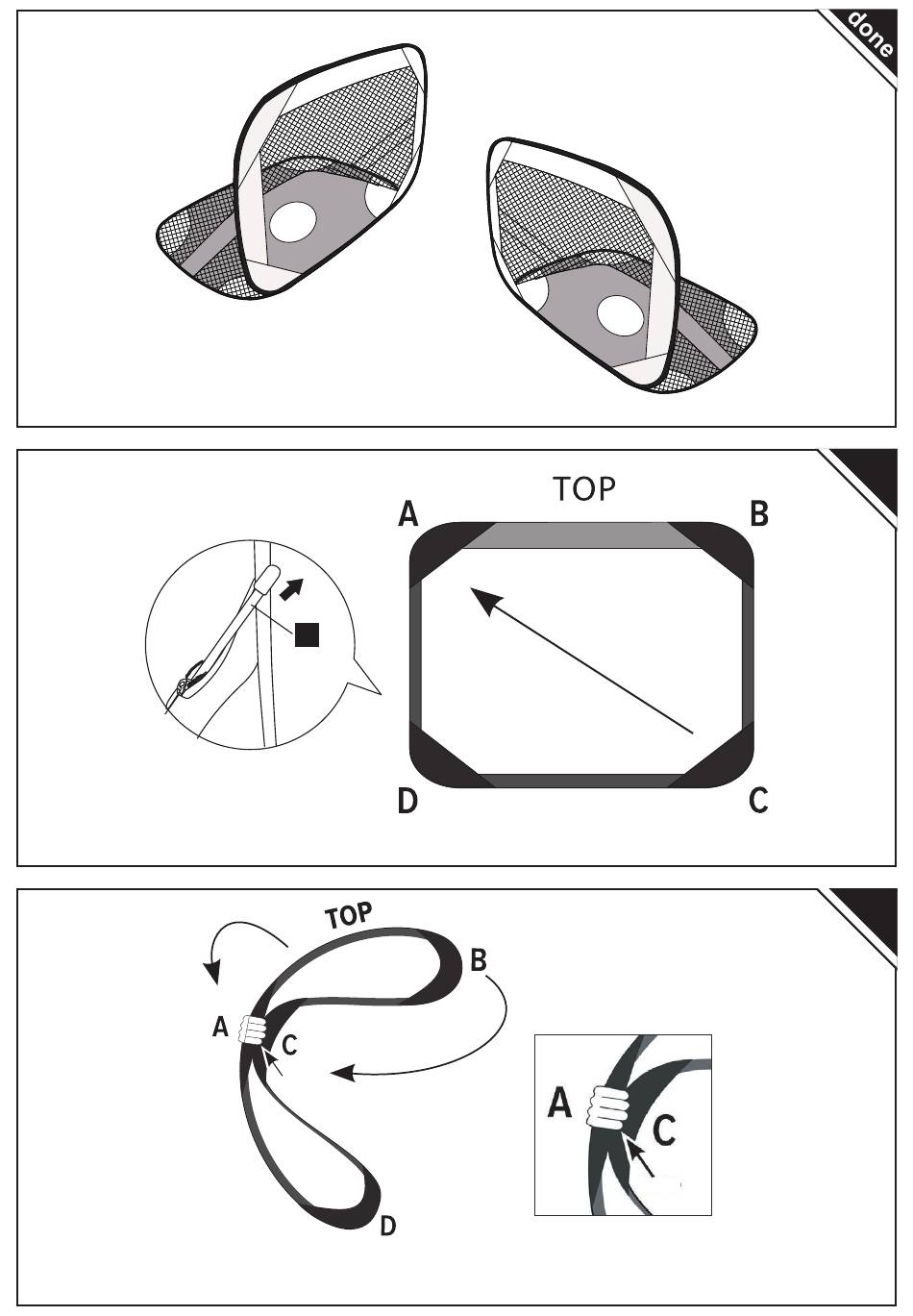 done

TOP
A
B
D
C

TOP
B
A
C
D

A
C