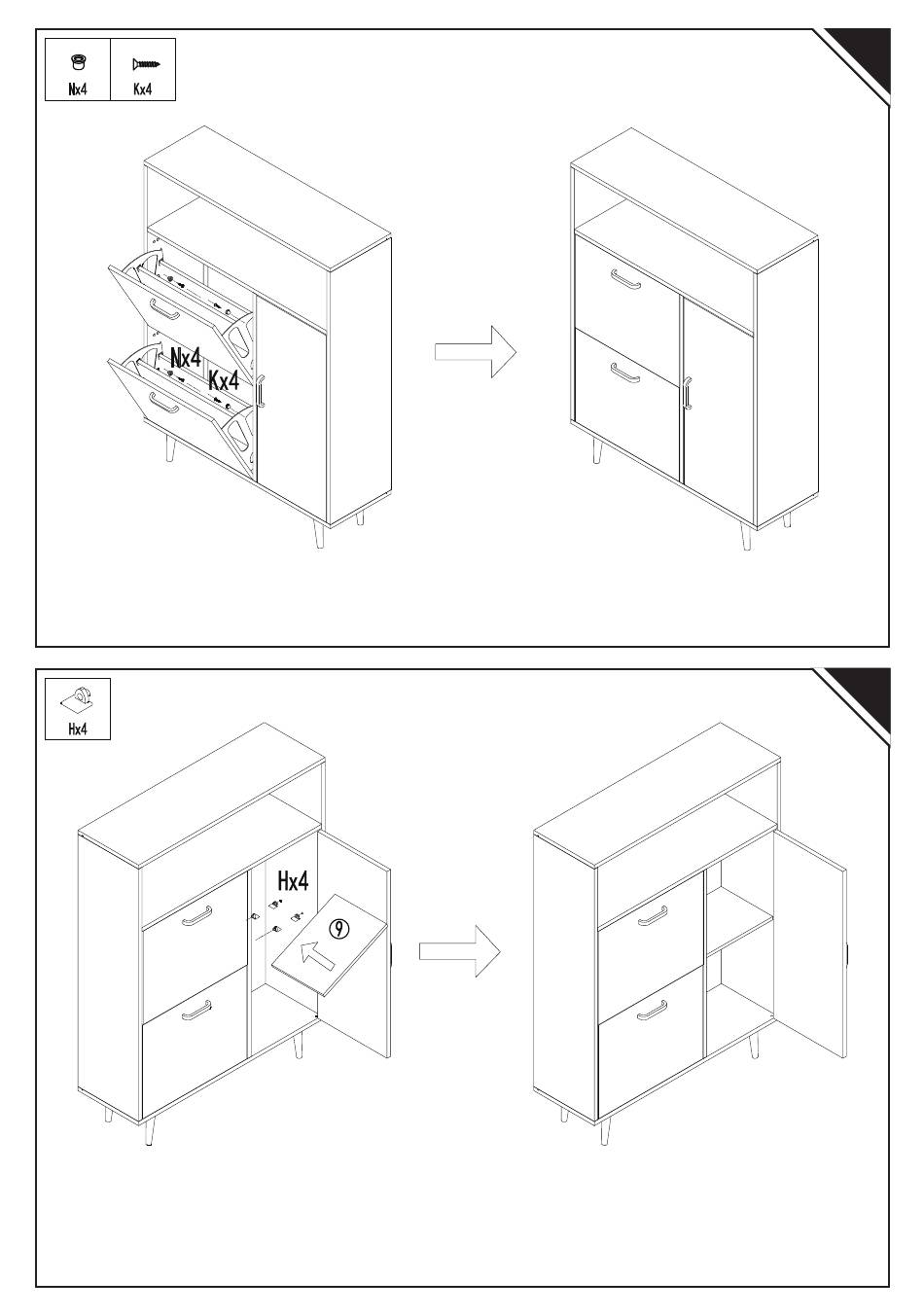 Nx4
Kx4

Nx4
Kx4

Hx4

Hx4
⑨