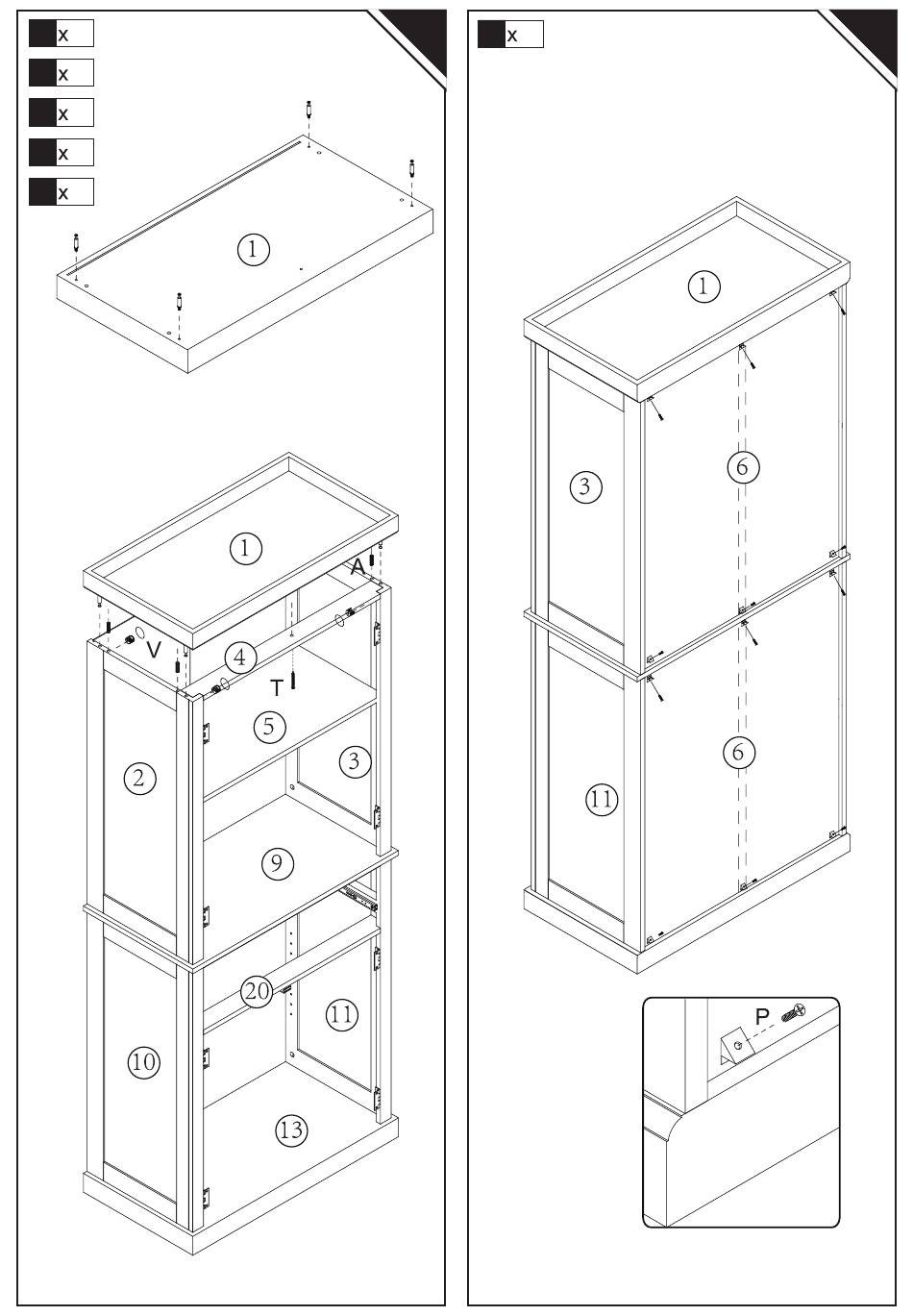 x
x
x
x
x

1

1
A
V
4
T
5
2
3
9
20
11
10
13

x

1
3
6
6
11
P