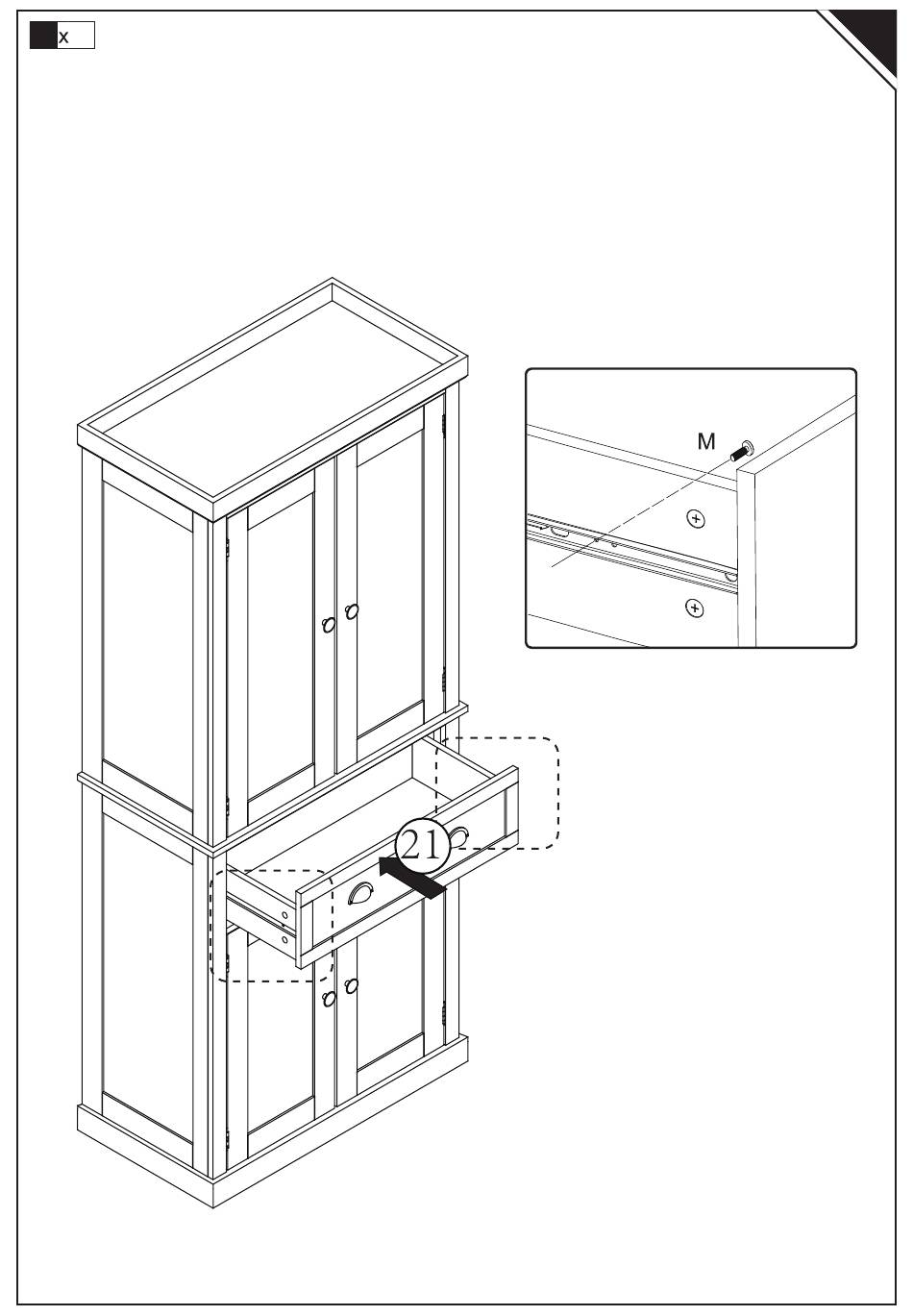 x

M

21