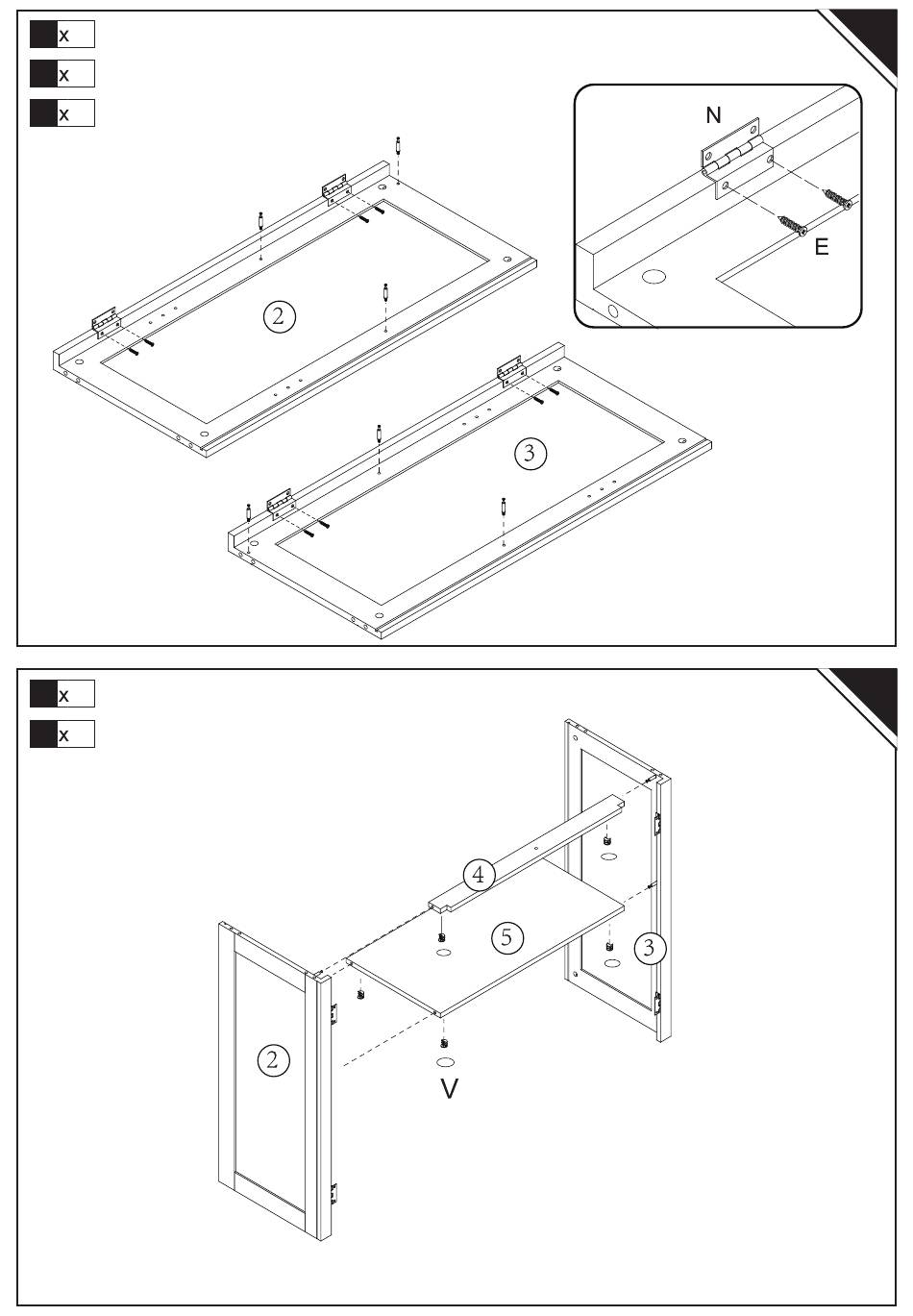 x
x
x

N
E

2
3

x
x

4
5
3
2
V