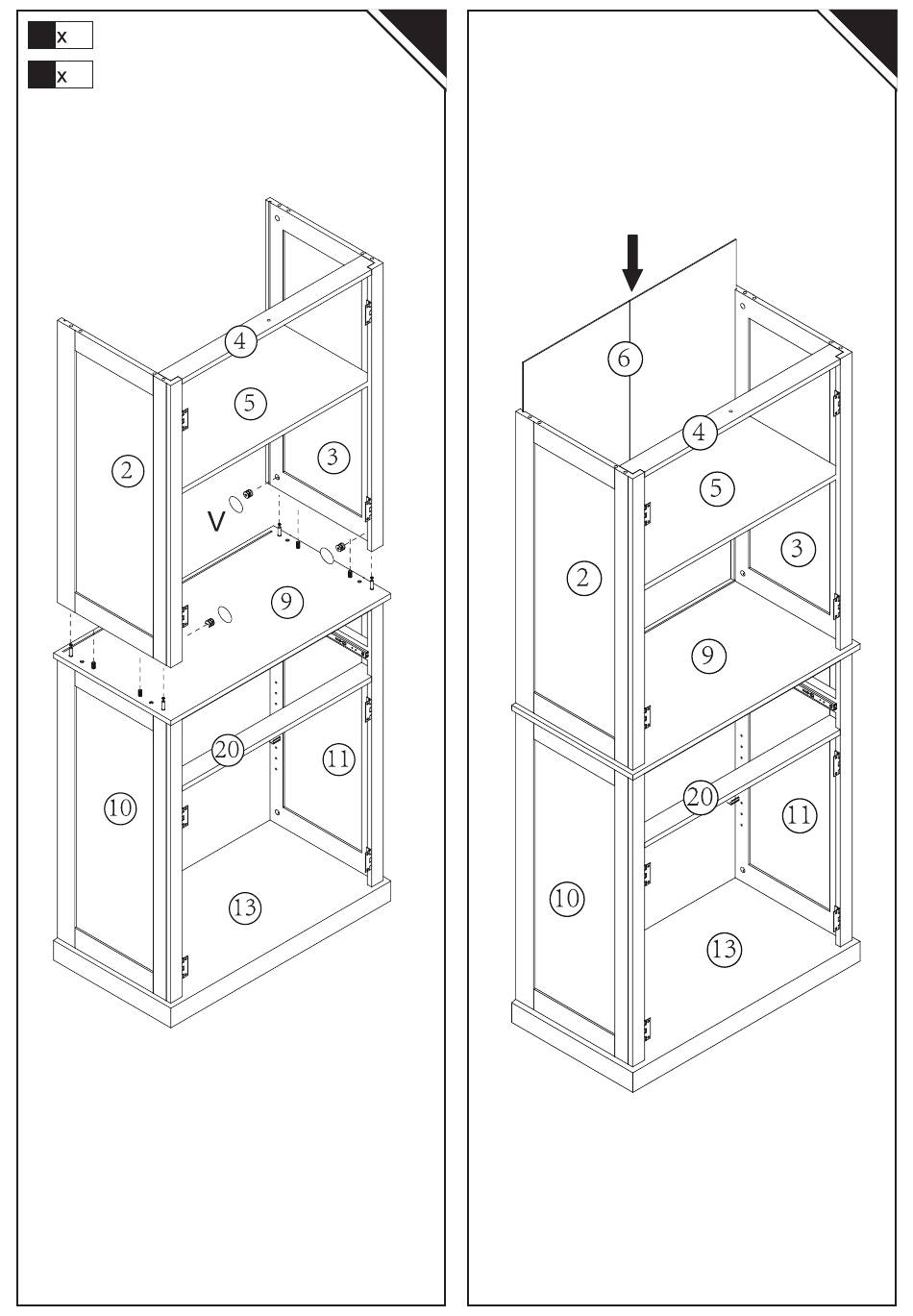 x
x

4
5
2
3
V
9
20
11
10
13

6
4
5
2
3
9
20
11
10
13