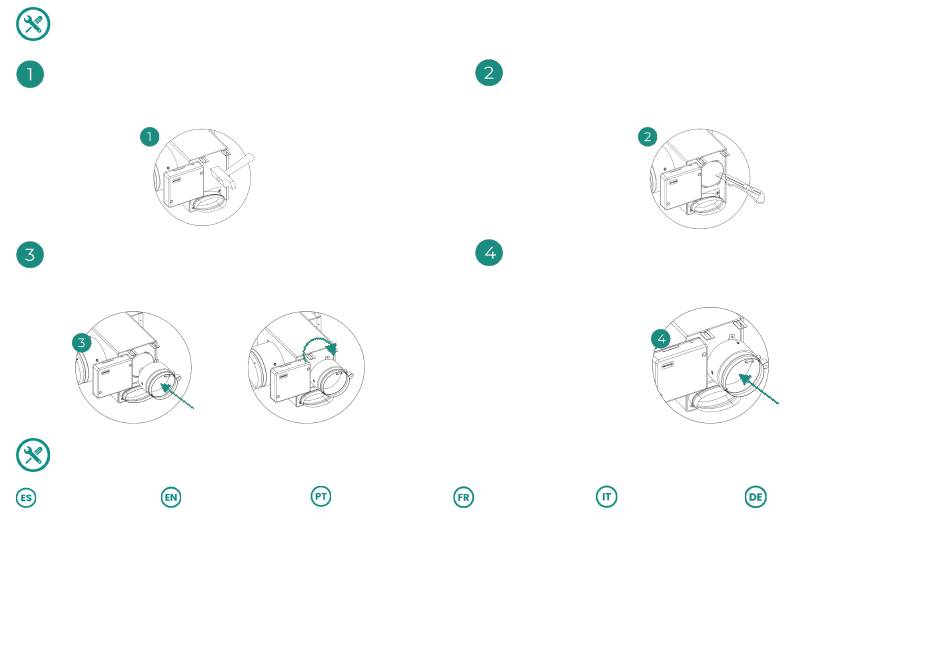 1

2

1

2

3

4

3

4

ES EN PT FR IT DE