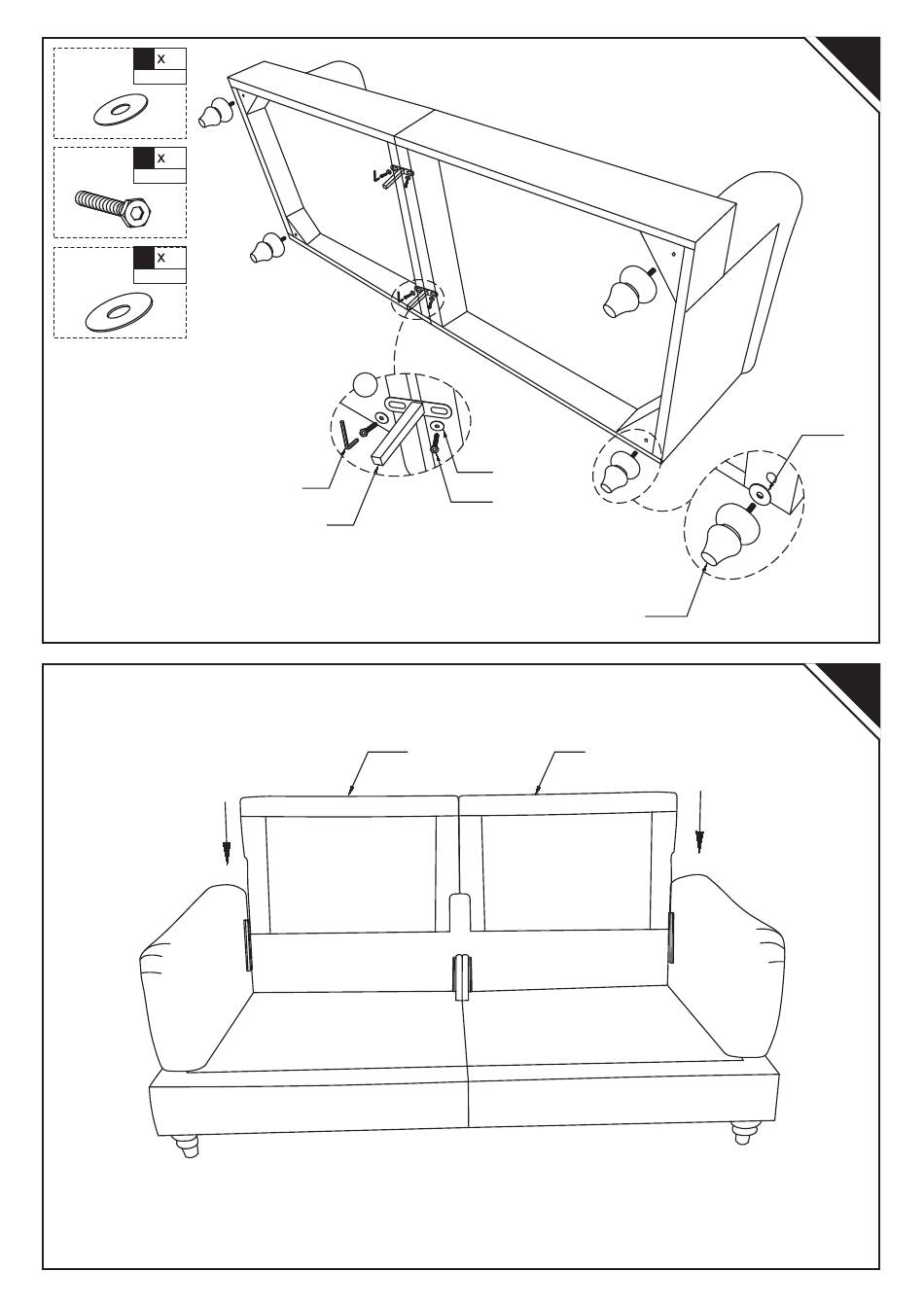 x

x

x