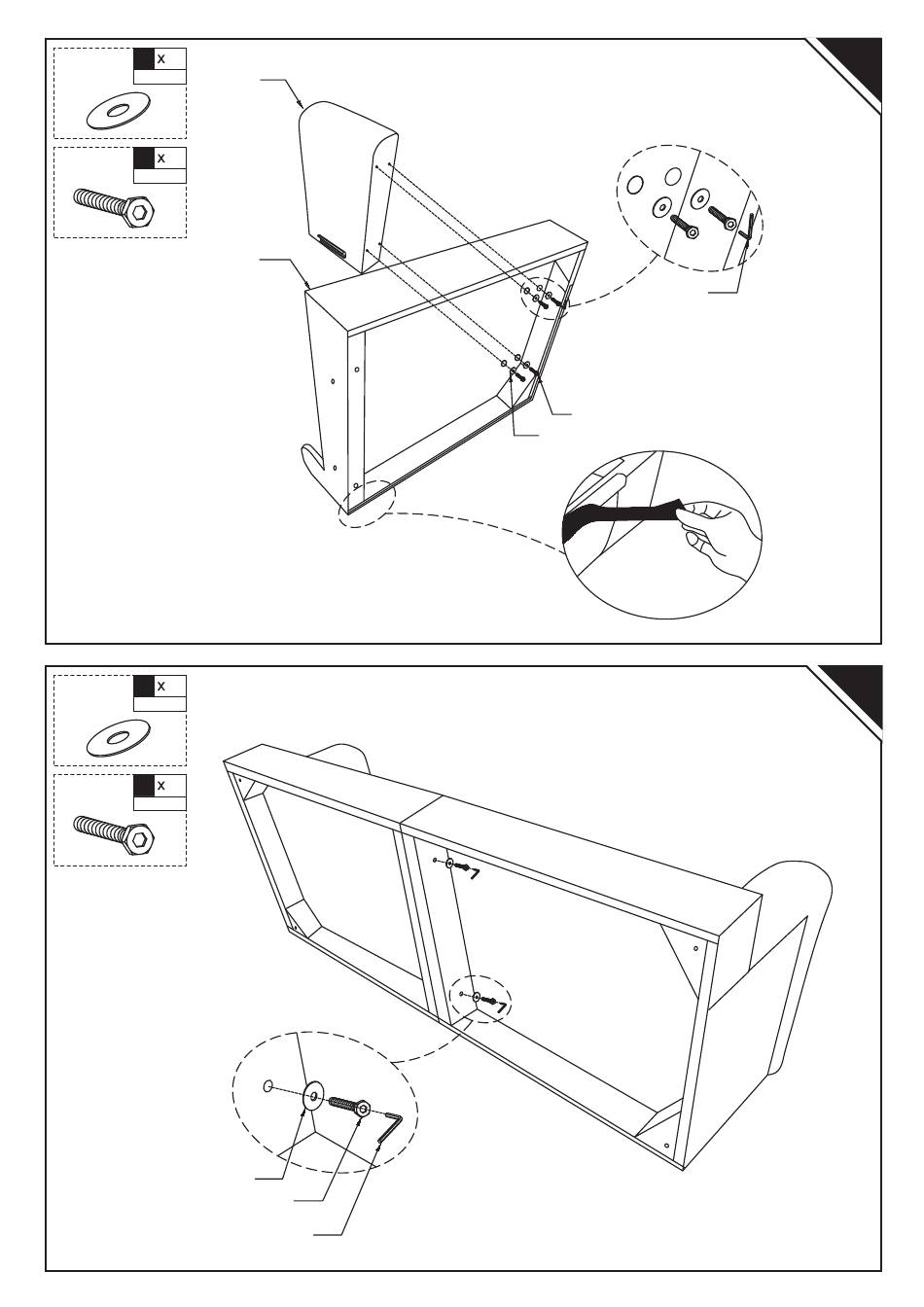 x

x

x

x