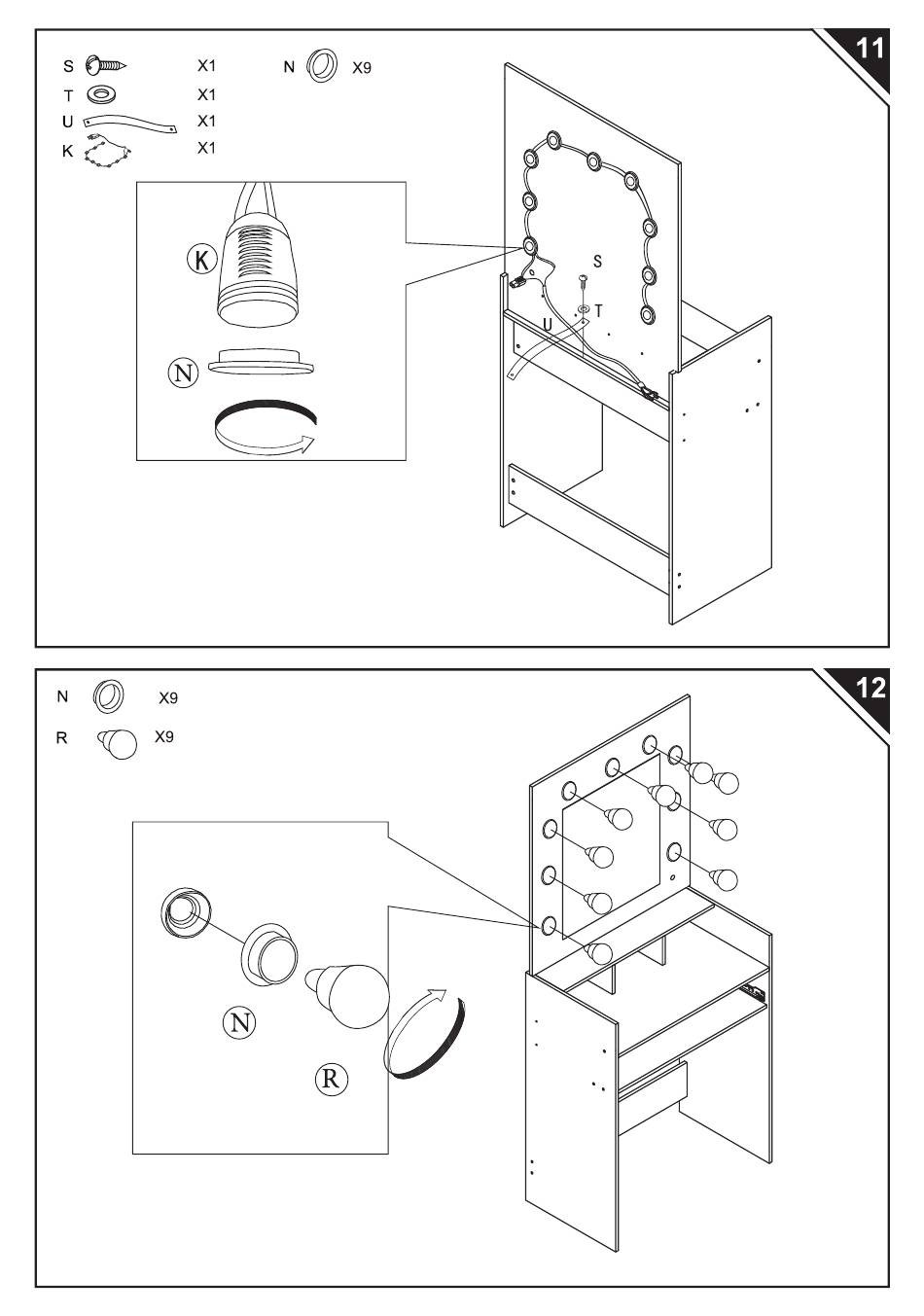 11

S X1
T X1
U X1
K X1
N X9

K
N
S
T
U

12

N X9
R X9

N
R