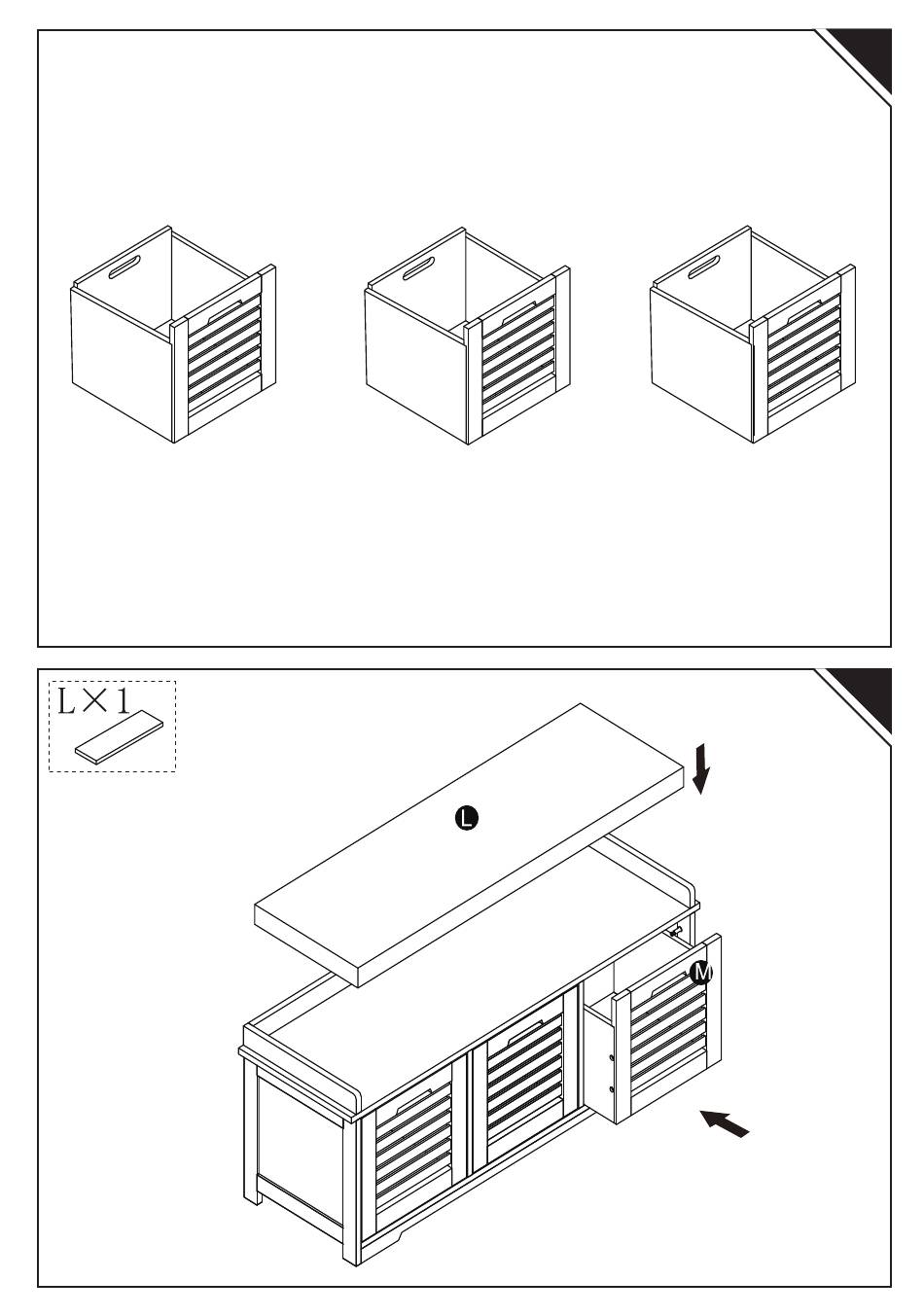 L×1

L

M