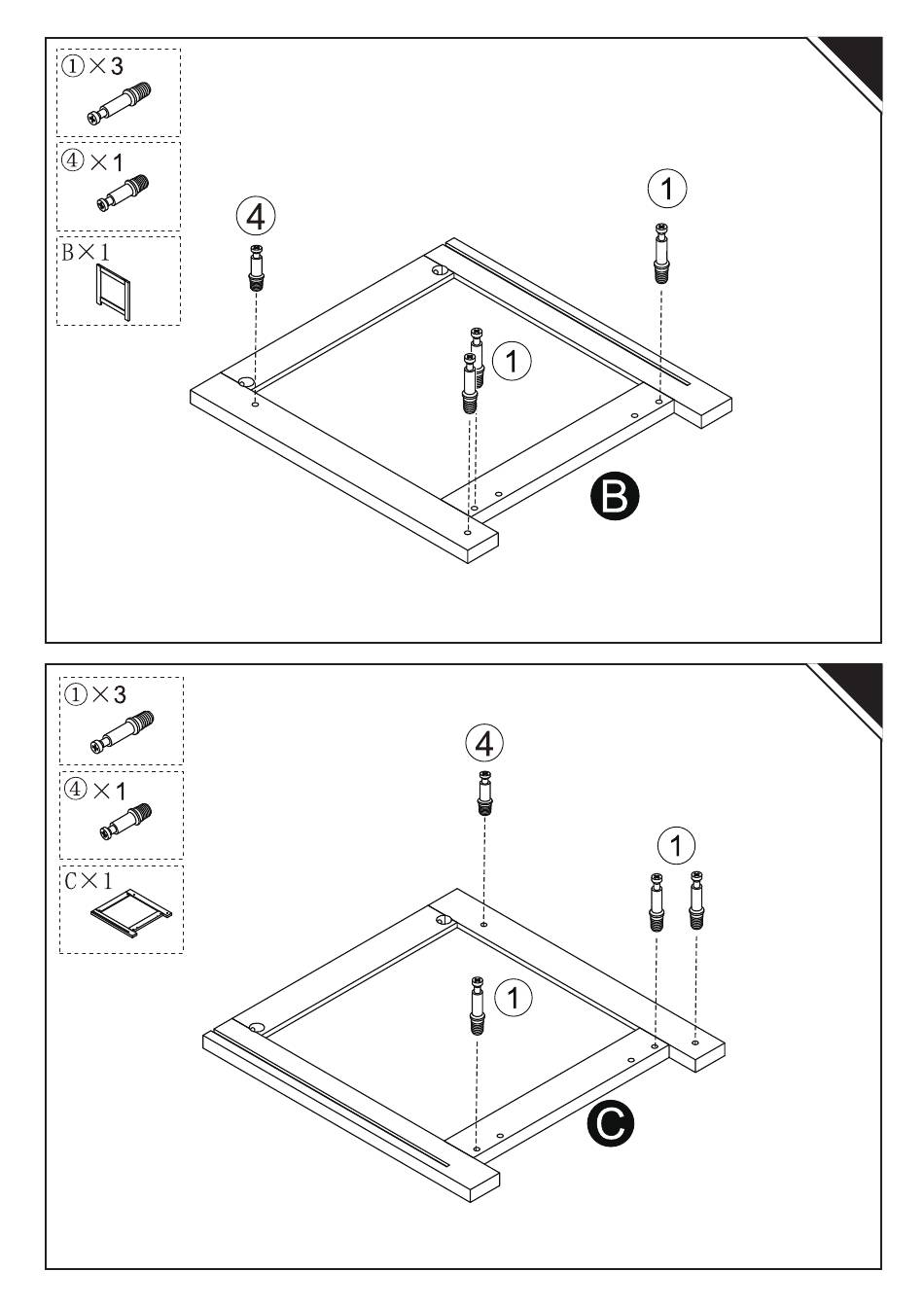 ①×3

④×1

B×1

4

1

1

B

①×3

④×1

C×1

4

1

1

C