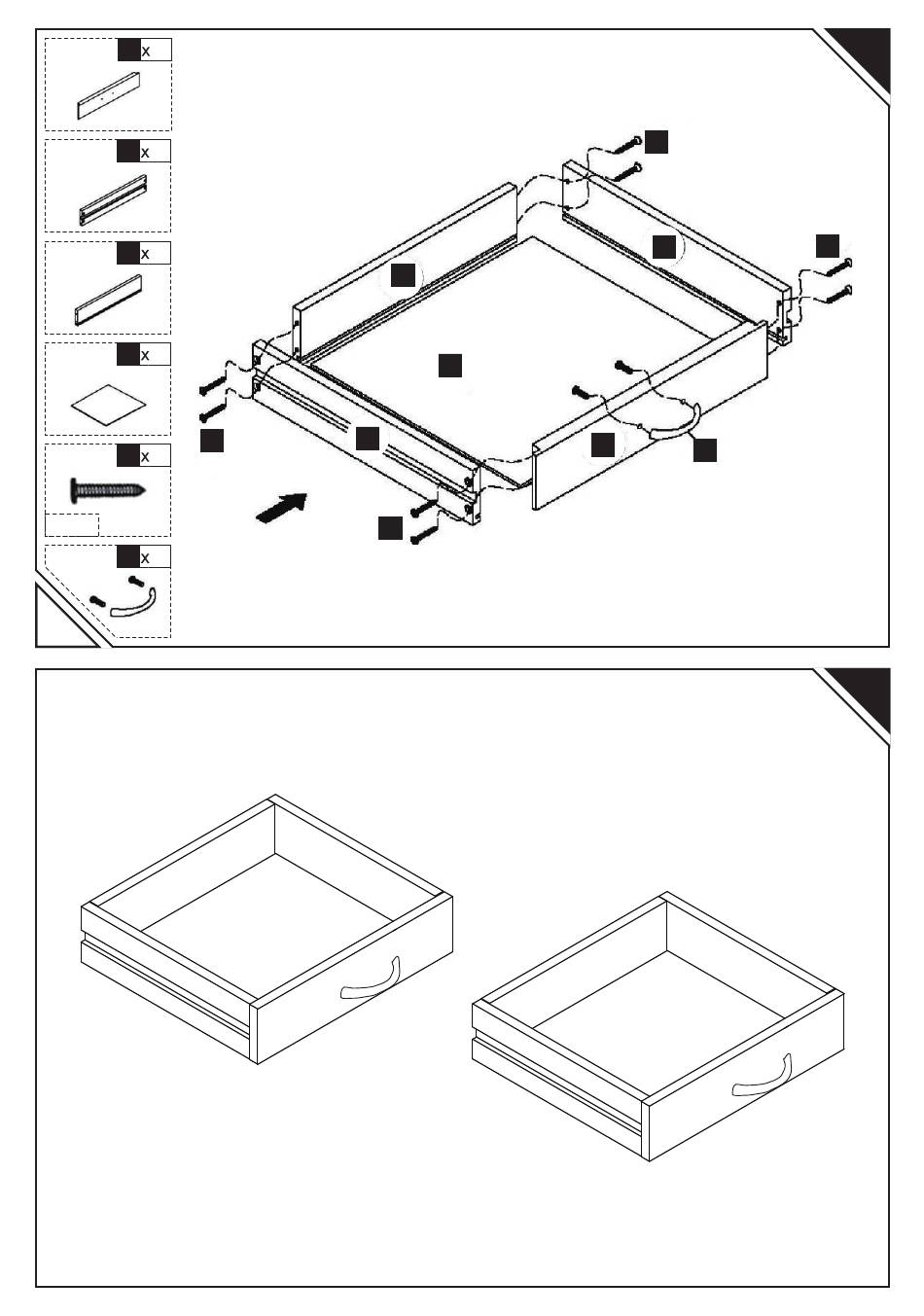 x

x

x

x

x

x