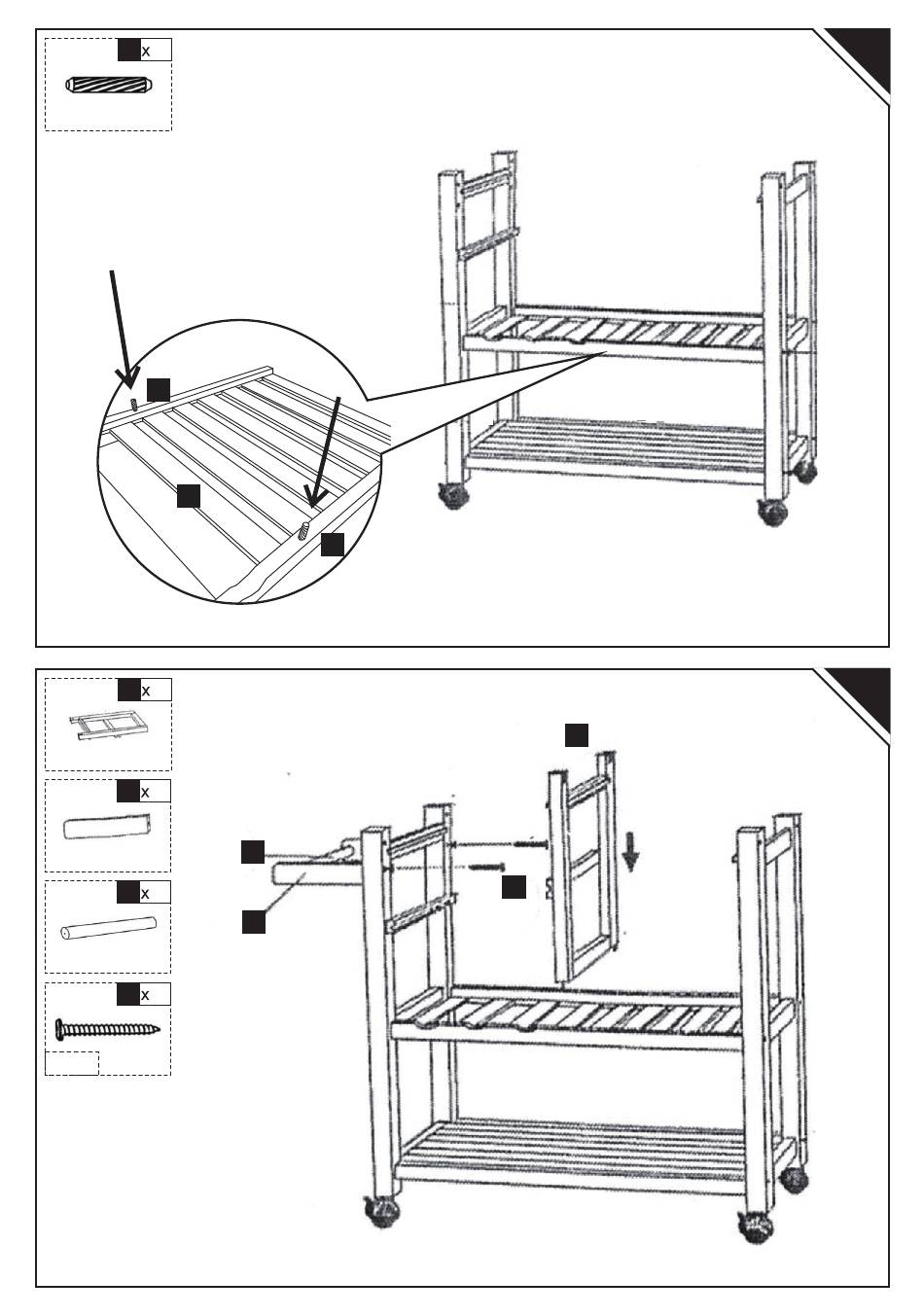 x

x

x

x

x