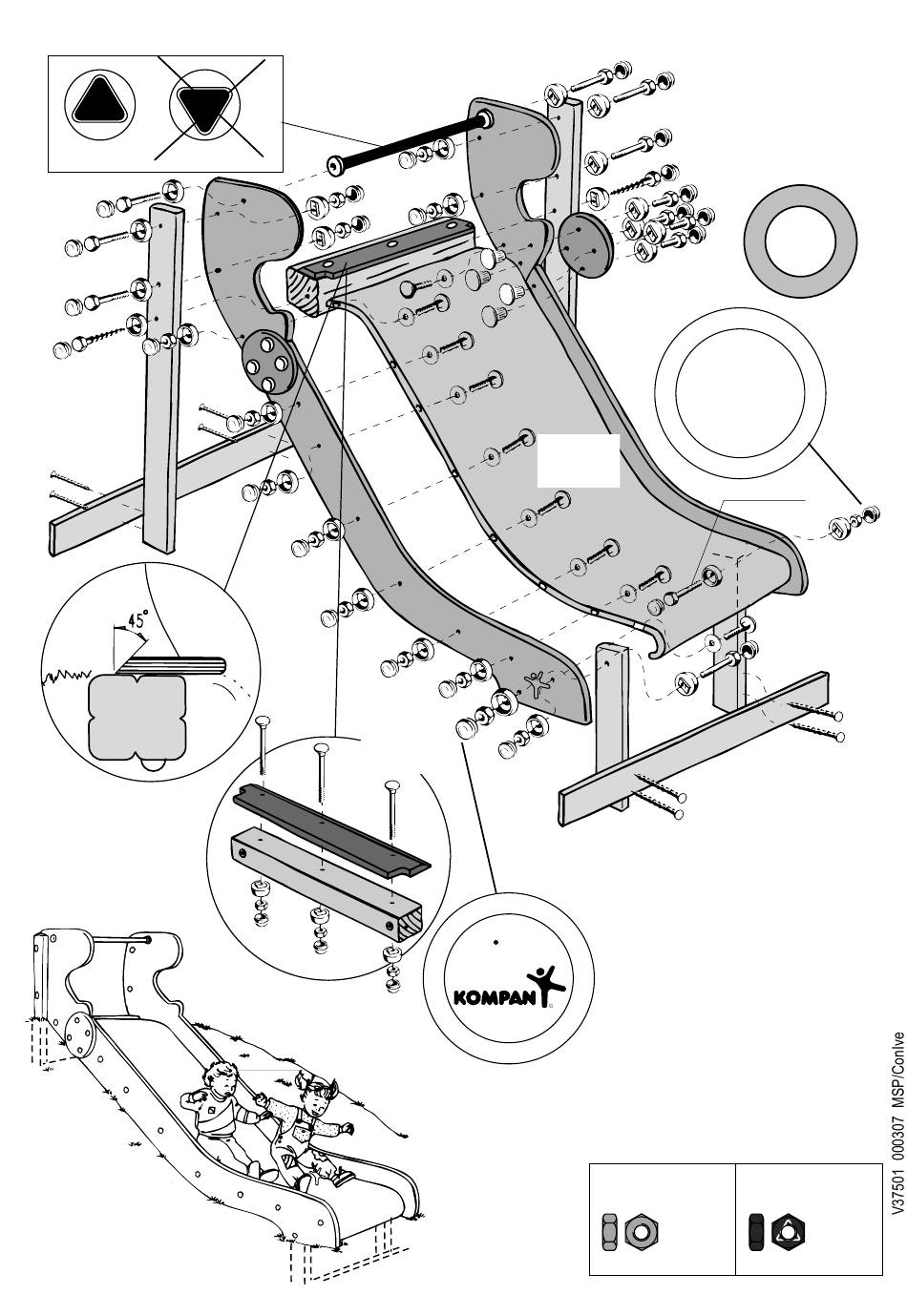 45°

KOMPAN

V37501 000307 MSP/Conlve