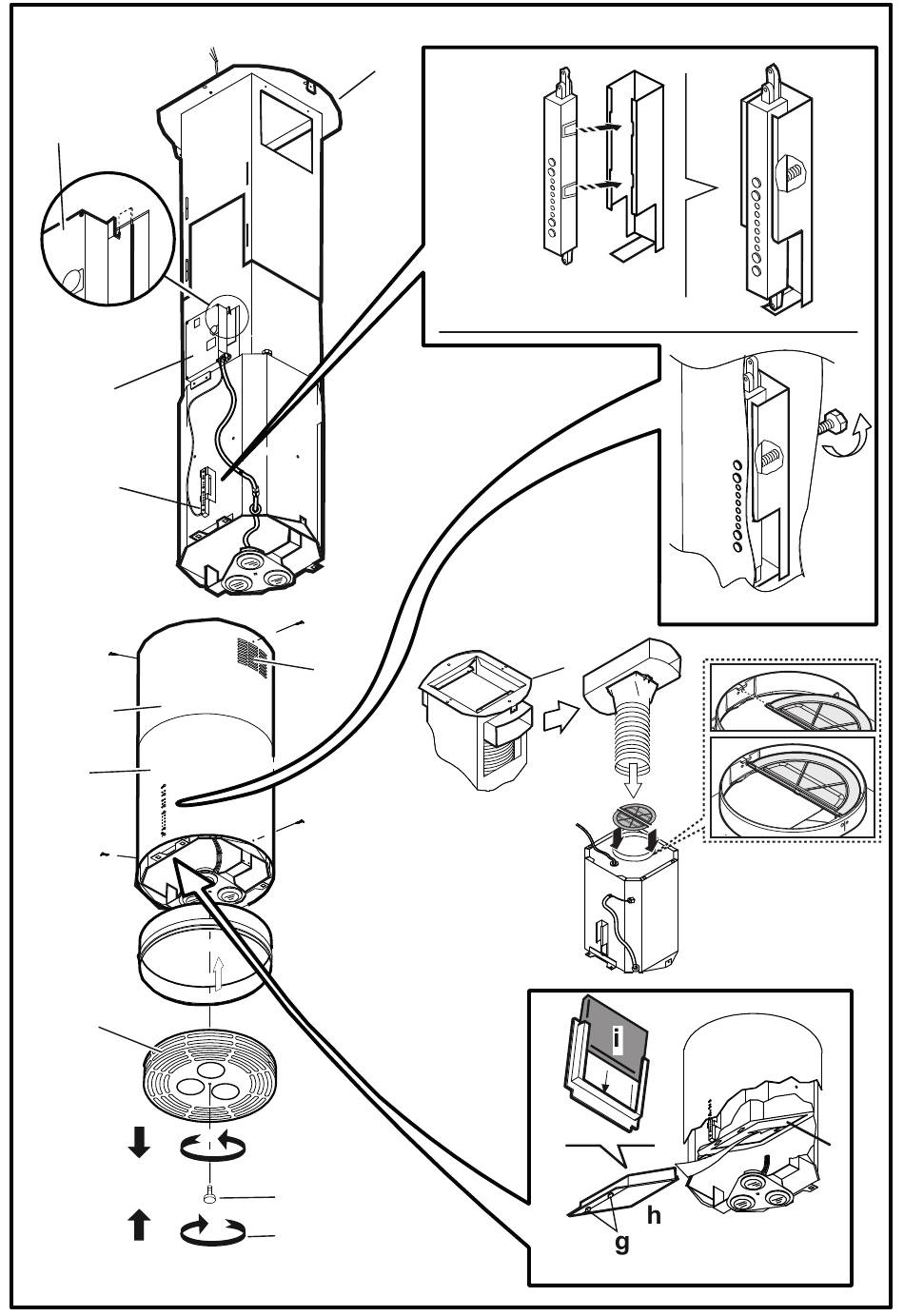 i

h

g