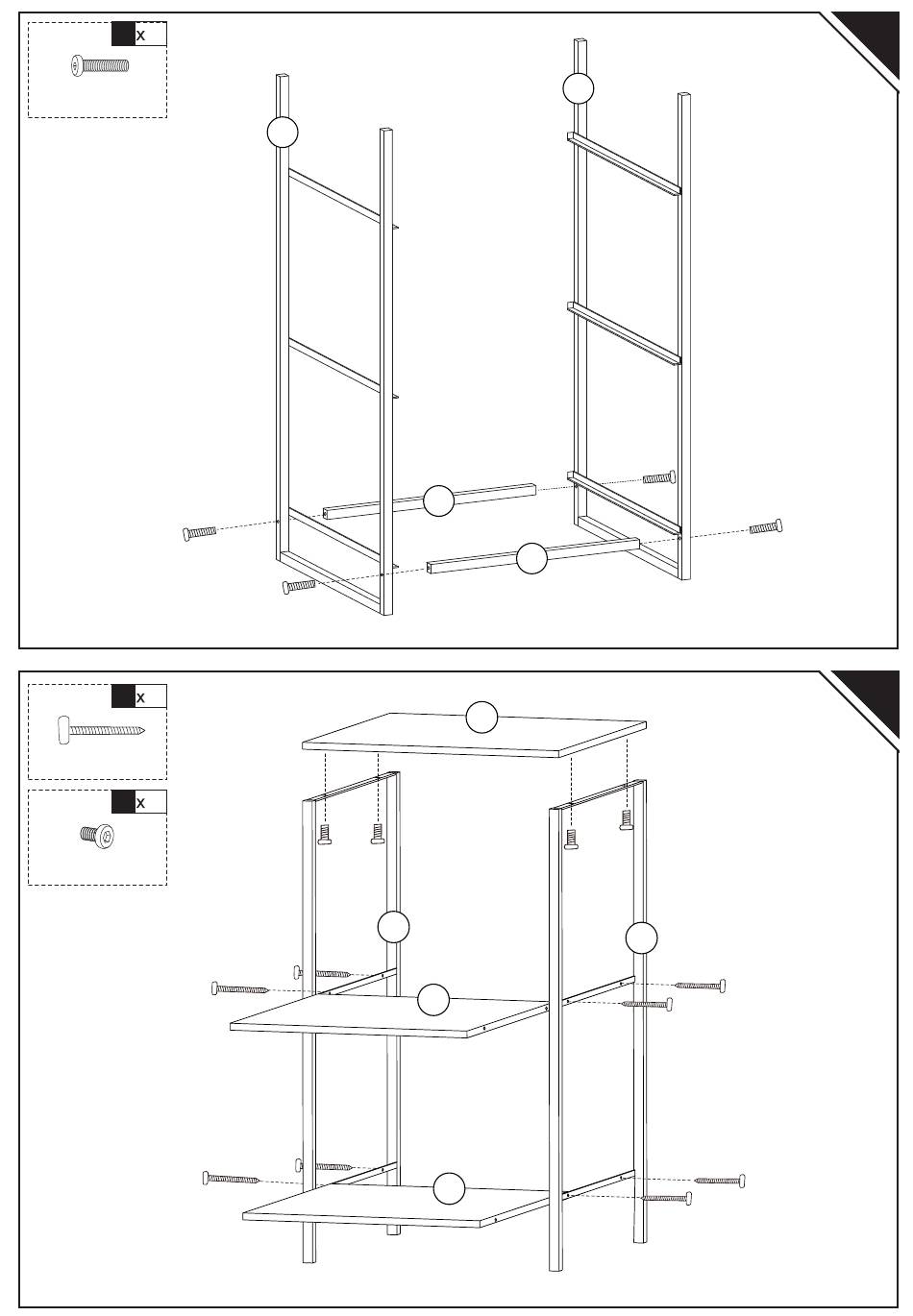 x

x

x