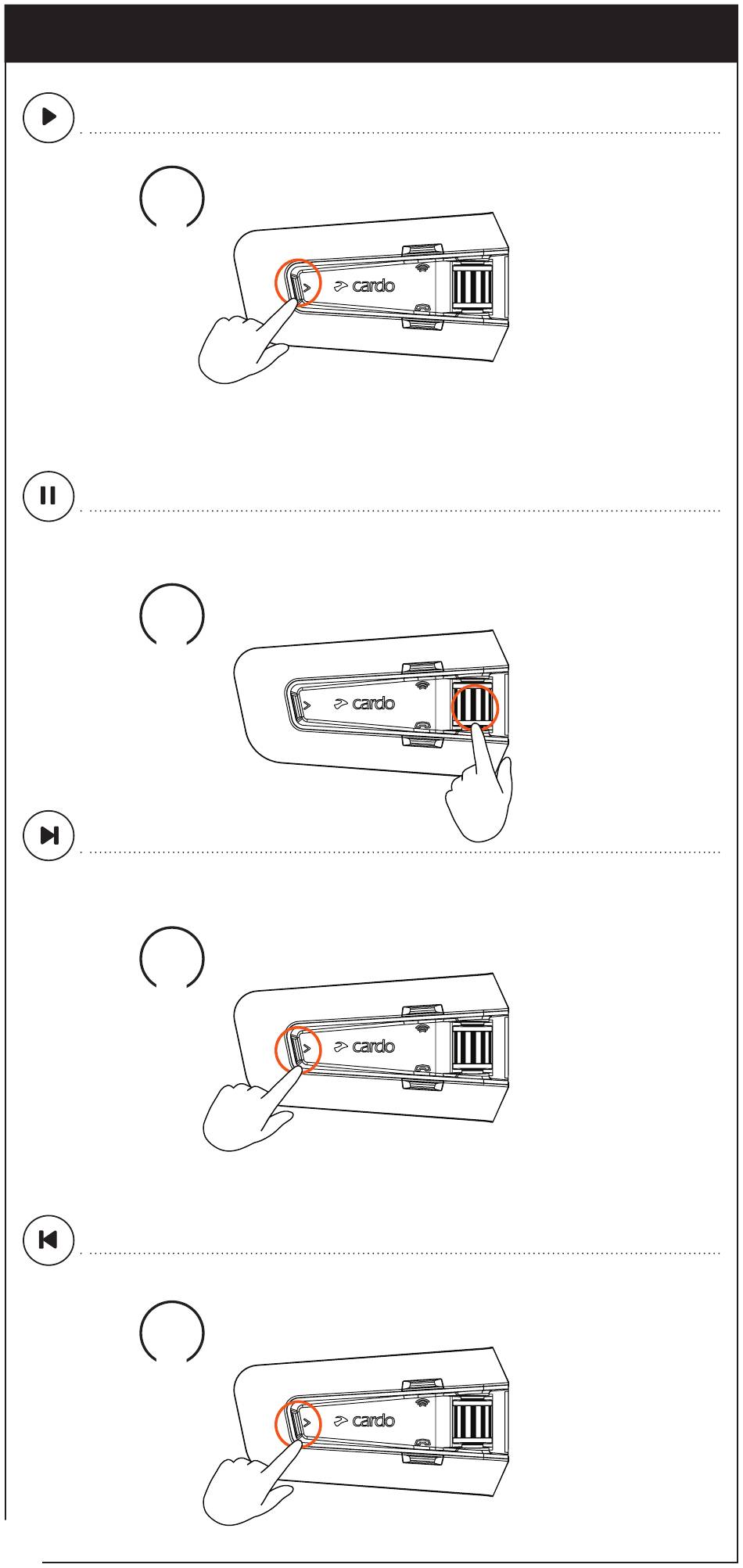 cardo

cardo

cardo

cardo