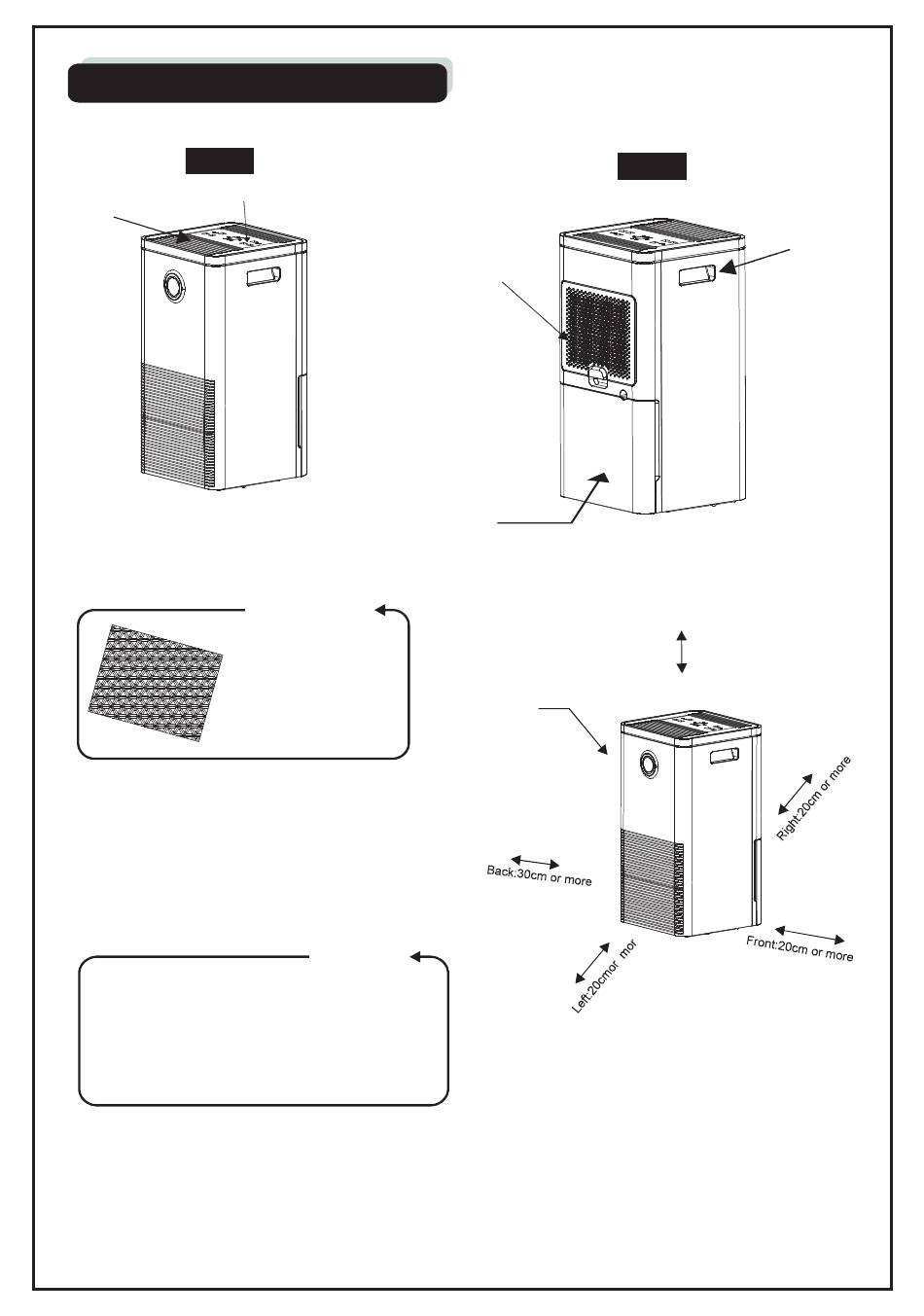 Right:20cm or more

Back:30cm or more

Front:20cm or more

Left:20cmor mor