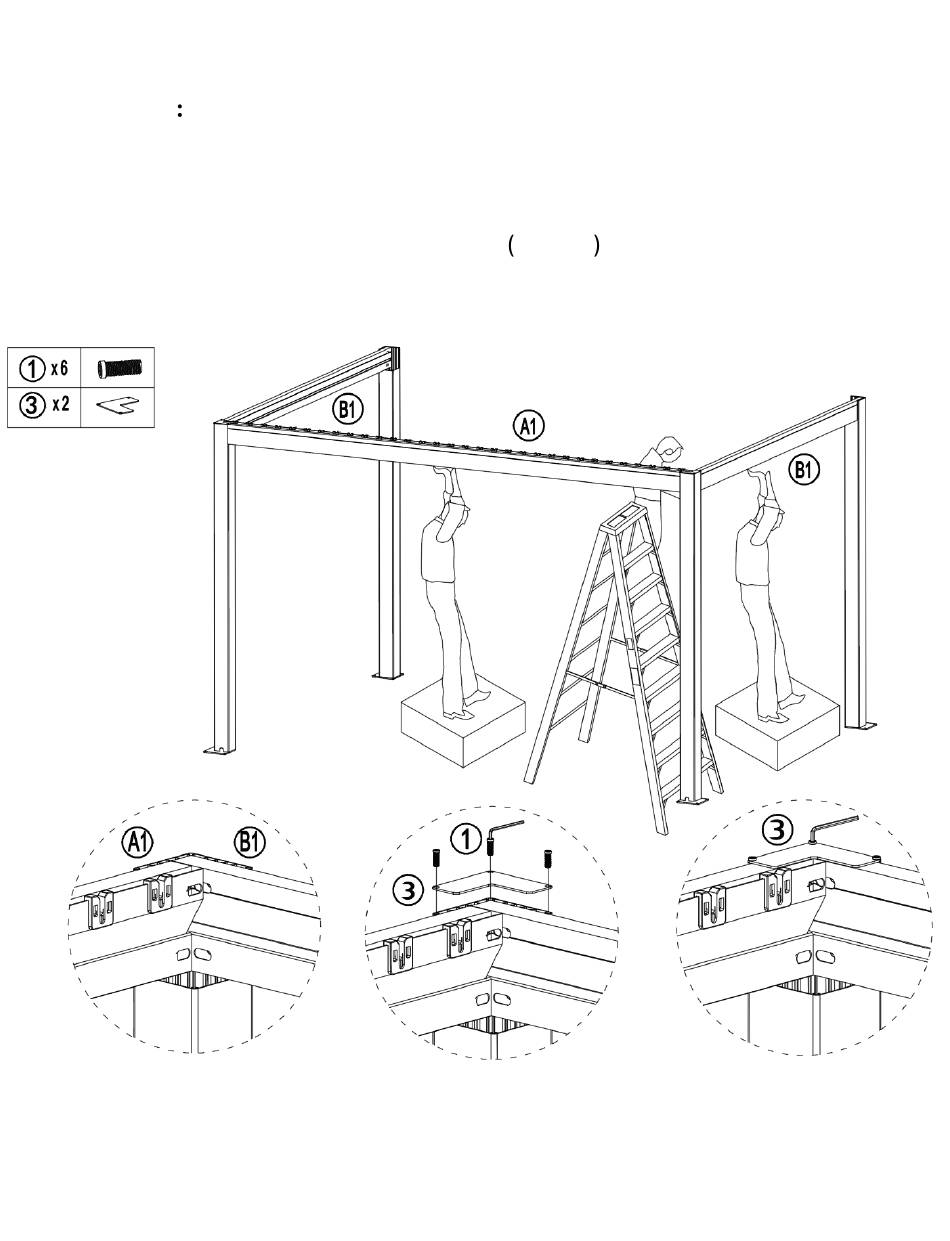 :

( )

| ① x6 | |
|---|---|
| ③ x2 | |

B1

A1

B1

A1

B1

①

③

③